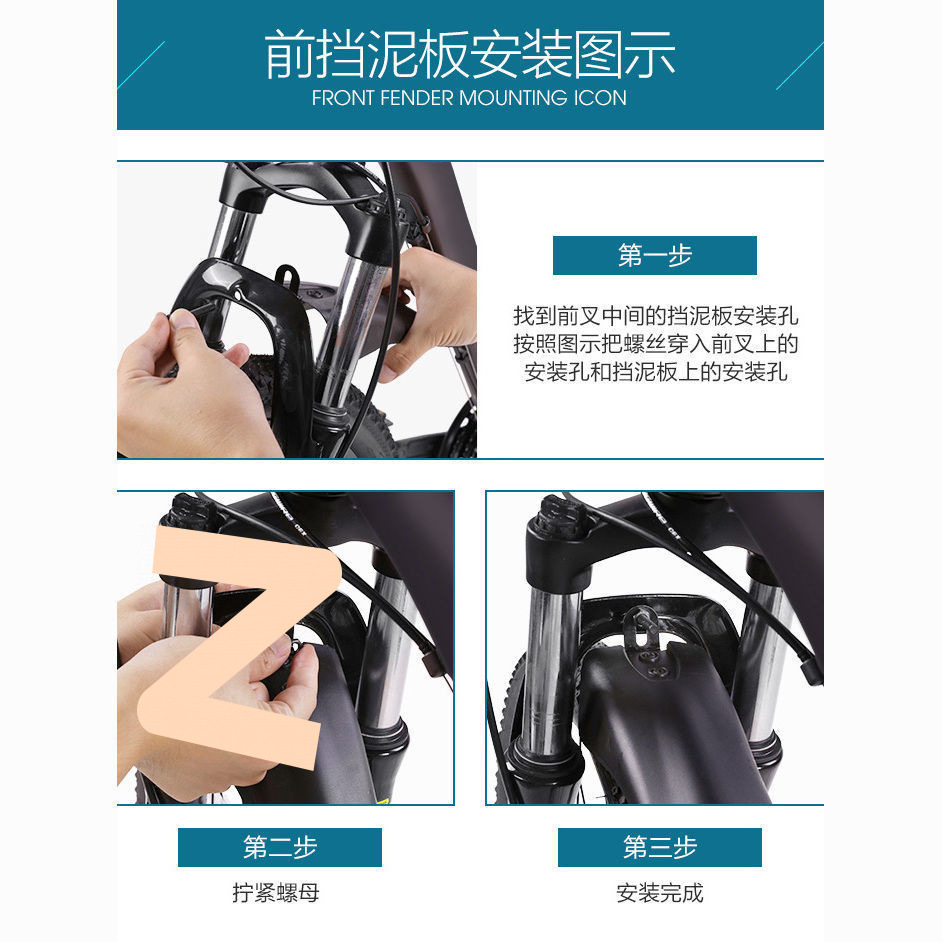 前挡泥板安装图示
FRONT FENDER MOUNTING ICON

第一步

找到前叉中间的挡泥板安装孔
按照图示把螺丝穿入前叉上的
安装孔和挡泥板上的安装孔

Z

第二步

拧紧螺母

第三步

安装完成