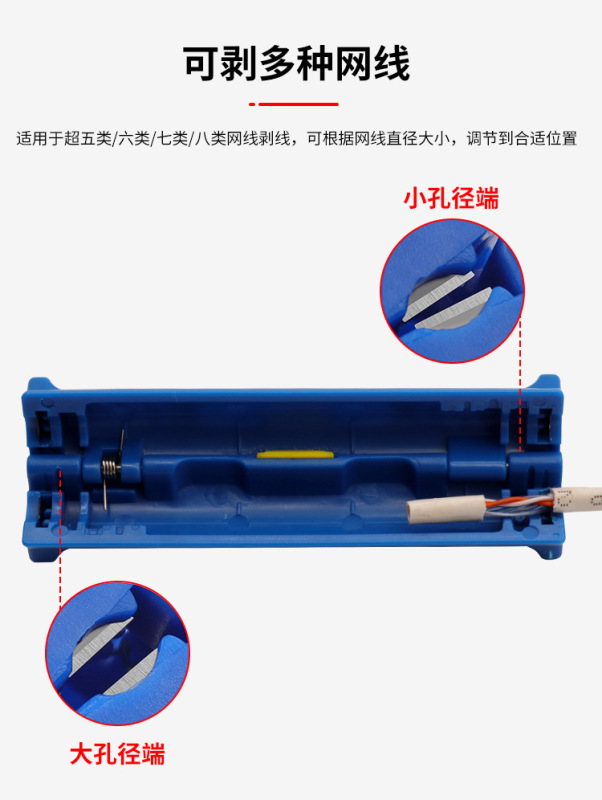 可剥多种网线

适用于超五类/六类/七类/八类网线剥线，可根据网线直径大小，调节到合适位置

小孔径端

大孔径端