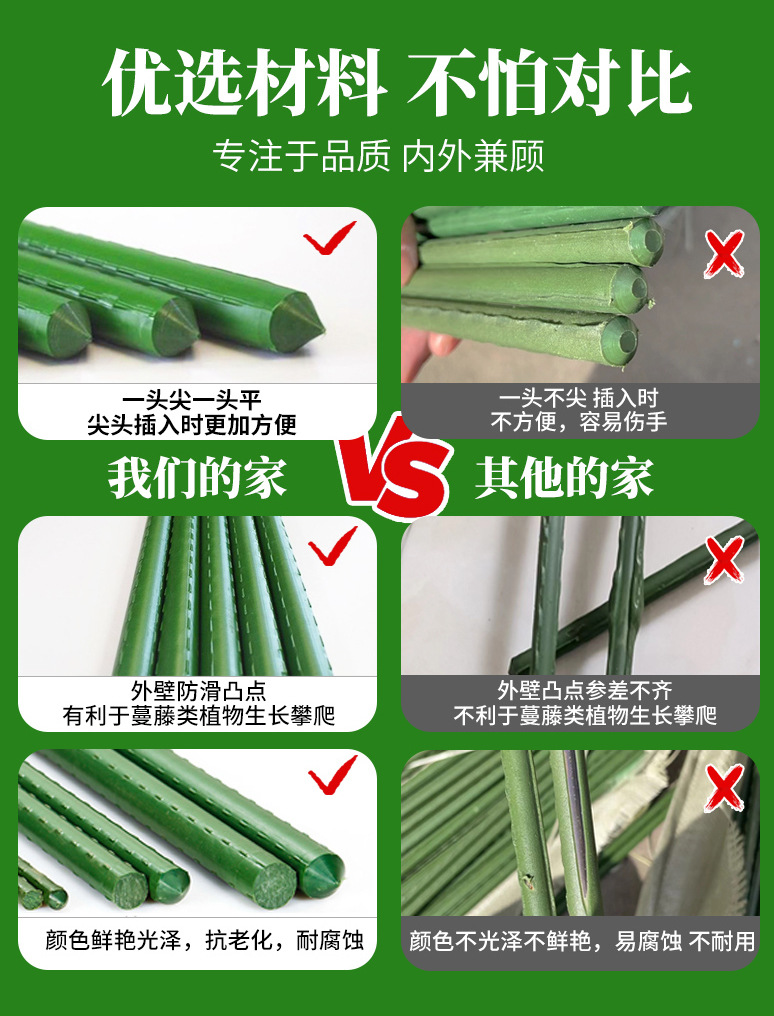 优选材料 不怕对比

专注于品质 内外兼顾

一头尖一头平
尖头插入时更加方便

一头不尖 插入时
不方便，容易伤手

我们的家

VS

其他的家

外壁防滑凸点
有利于蔓藤类植物生长攀爬

外壁凸点参差不齐
不利于蔓藤类植物生长攀爬

颜色鲜艳光泽，抗老化，耐腐蚀

颜色不光泽不鲜艳，易腐蚀 不耐用