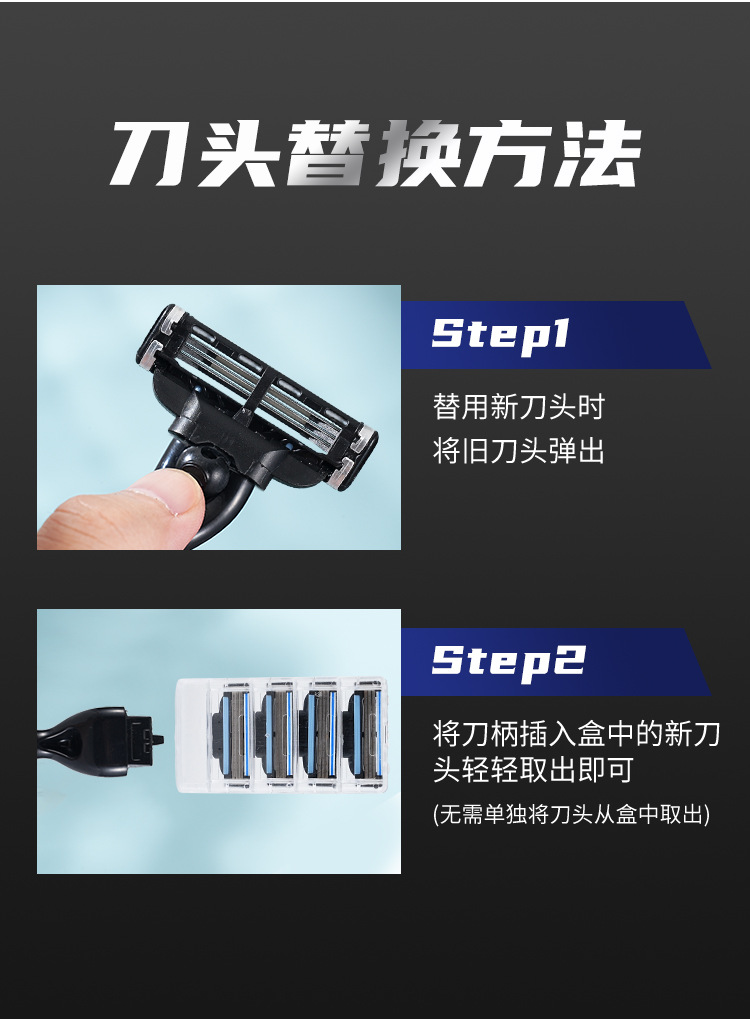 刀头替换方法

Step1

替用新刀头时
将旧刀头弹出

Step2

将刀柄插入盒中的新刀头轻轻取出即可
(无需单独将刀头从盒中取出)