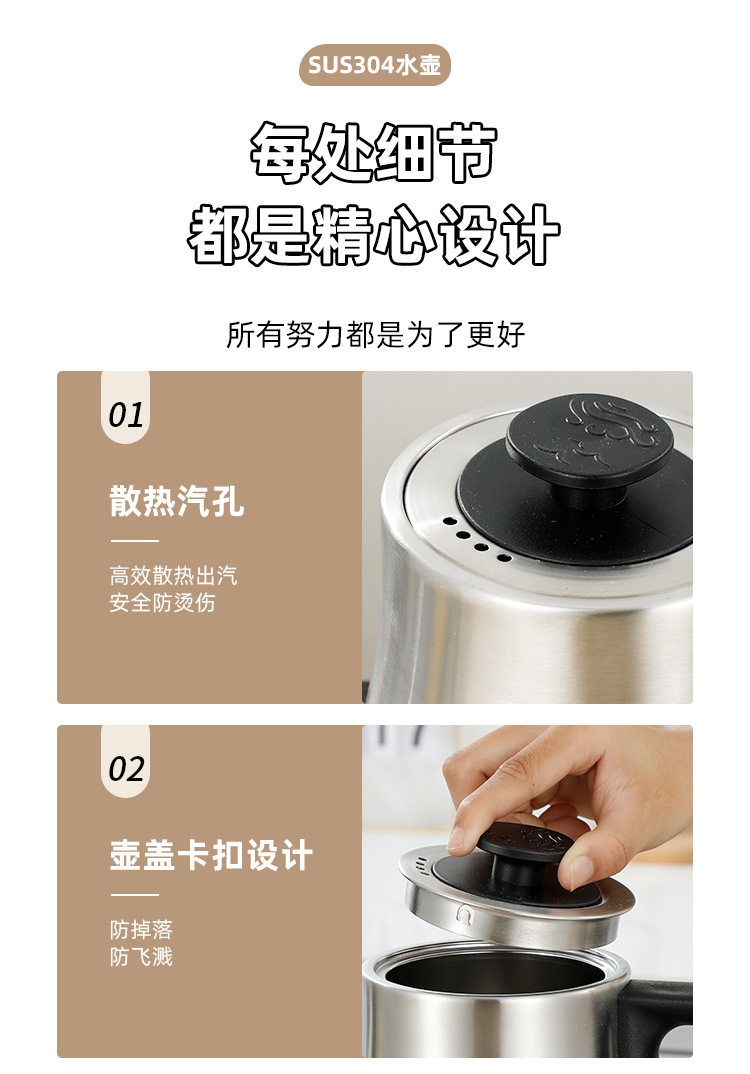 SUS304水壶

每处细节
都是精心设计

所有努力都是为了更好

01

散热汽孔

高效散热出汽
安全防烫伤

02

壶盖卡扣设计

防掉落
防飞溅