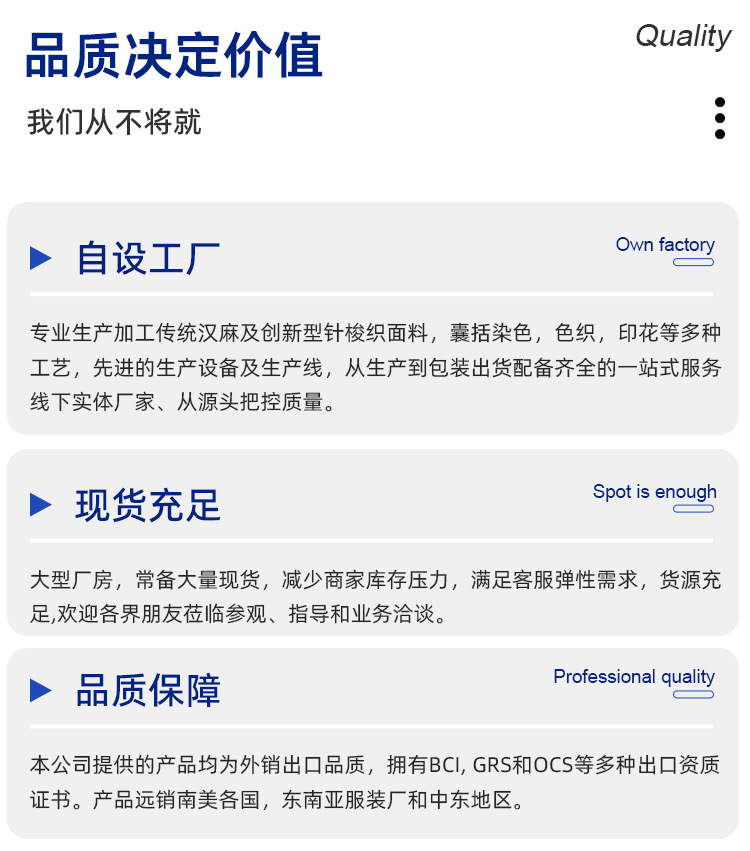 品质决定价值

Quality

我们从不将就

▶ 自设工厂

Own factory

专业生产加工传统汉麻及创新型针梭织面料，囊括染色，色织，印花等多种工艺，先进的生产设备及生产线，从生产到包装出货配备齐全的一站式服务线下实体厂家、从源头把控质量。

▶ 现货充足

Spot is enough

大型厂房，常备大量现货，减少商家库存压力，满足客服弹性需求，货源充足,欢迎各界朋友莅临参观、指导和业务洽谈。

▶ 品质保障

Professional quality

本公司提供的产品均为外销出口品质，拥有BCI, GRS和OCS等多种出口资质证书。产品远销南美各国，东南亚服装厂和中东地区。