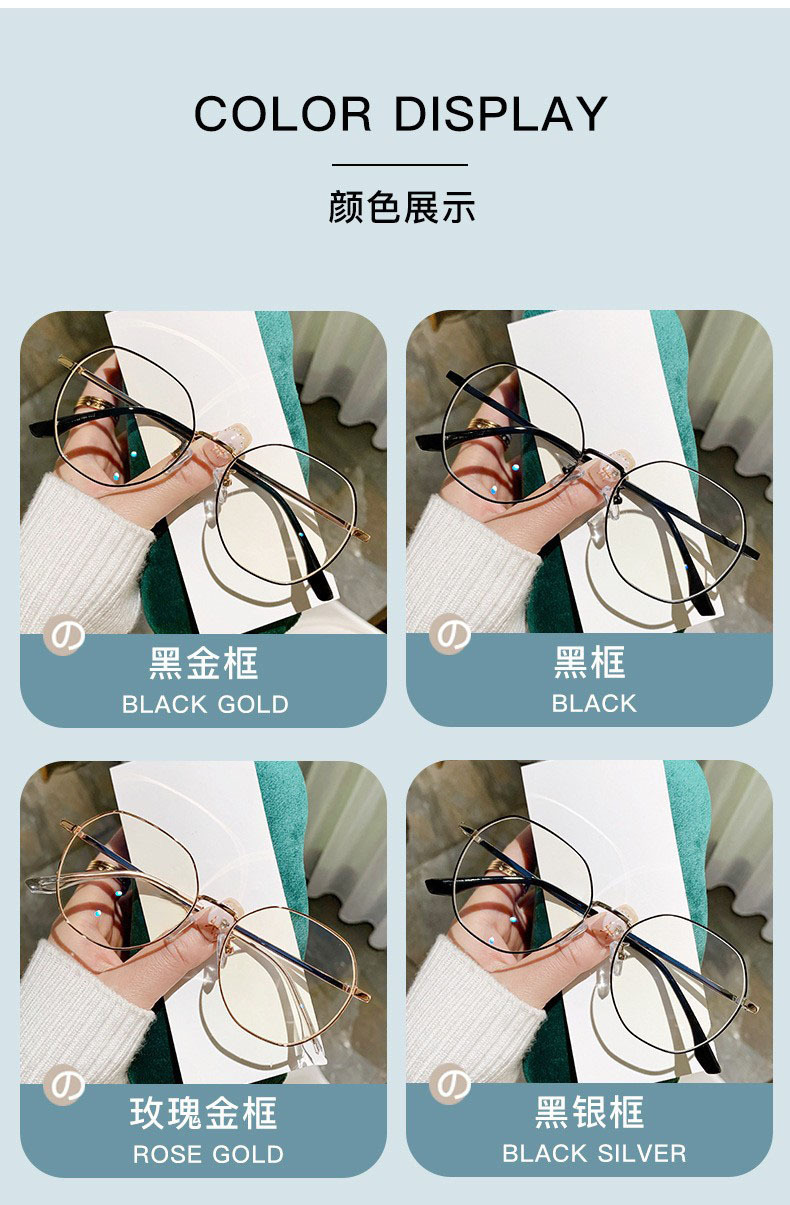 COLOR DISPLAY

颜色展示

の
黑金框
BLACK GOLD

の
黑框
BLACK

の
玫瑰金框
ROSE GOLD

の
黑银框
BLACK SILVER