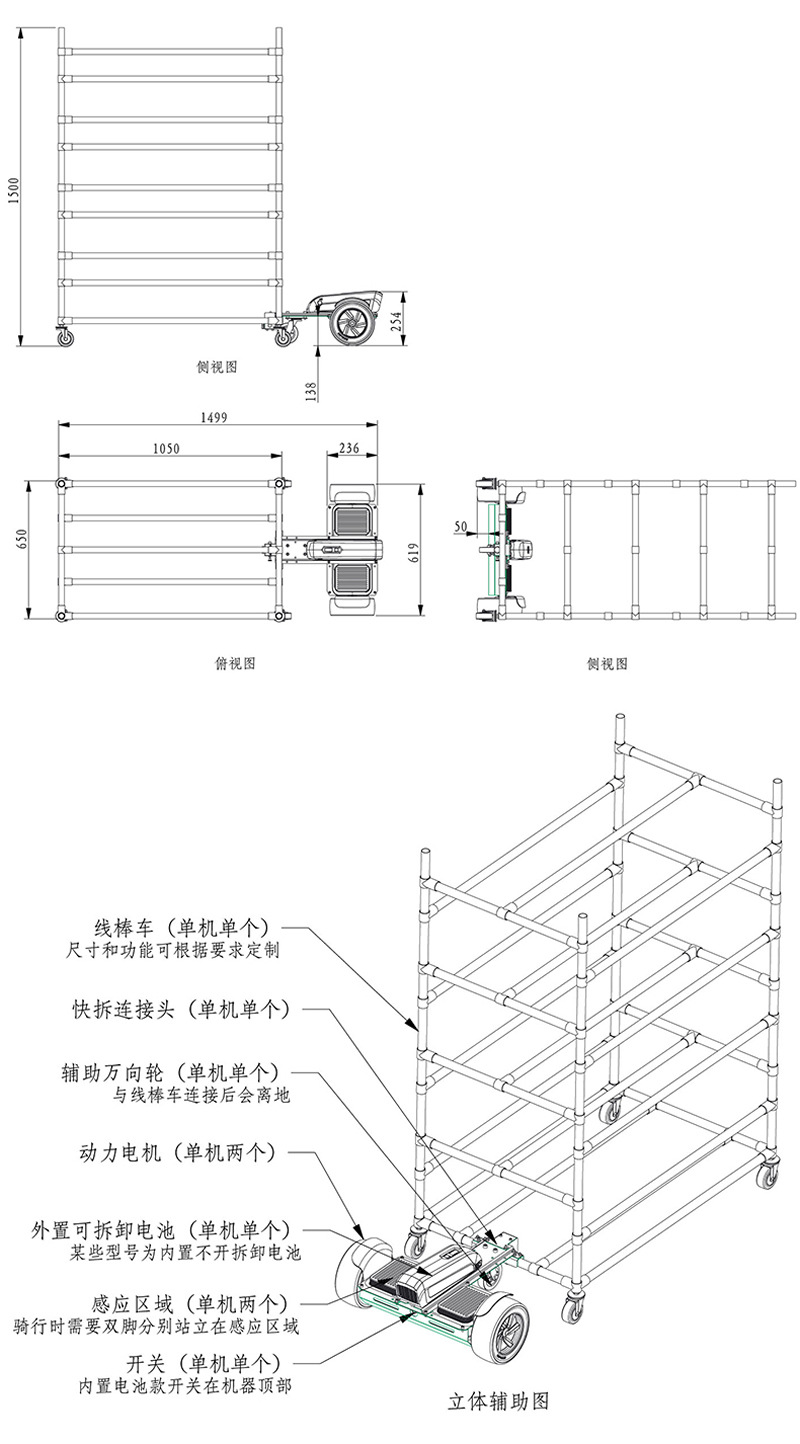 1500

254

138

侧视图

1499

1050

236

650

619

俯视图

50

侧视图

线棒车（单机单个）
尺寸和功能可根据要求定制

快拆连接头（单机单个）

辅助万向轮（单机单个）
与线棒车连接后会离地

动力电机（单机两个）

外置可拆卸电池（单机单个）
某些型号为内置不开拆卸电池

感应区域（单机两个）
骑行时需要双脚分别站立在感应区域

开关（单机单个）
内置电池款开关在机器顶部

立体辅助图