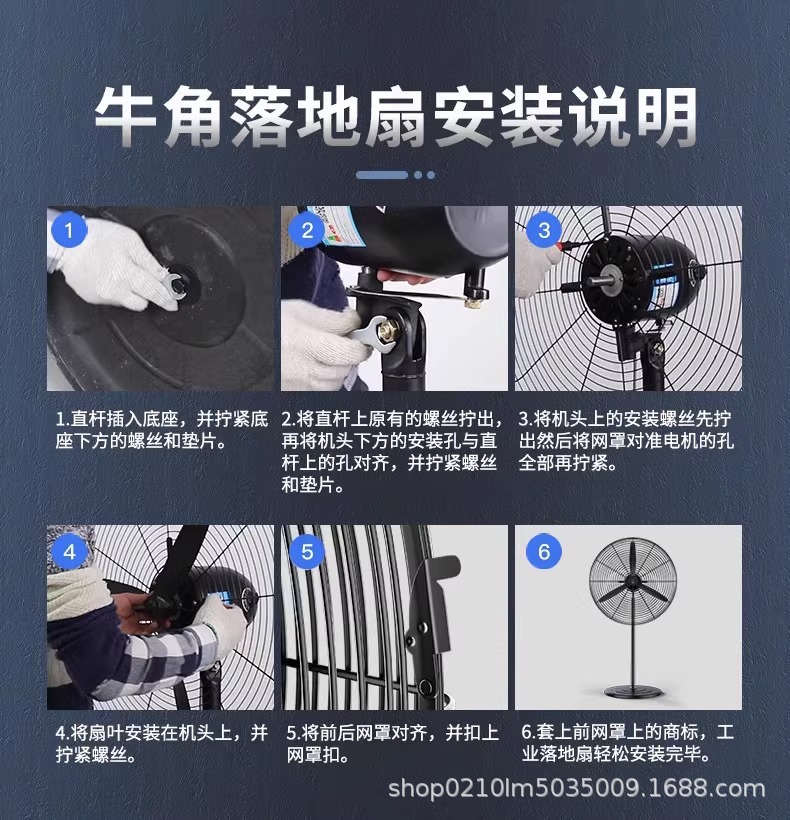 牛角落地扇安装说明

1

2

3

1.直杆插入底座，并拧紧底座下方的螺丝和垫片。

2.将直杆上原有的螺丝拧出，再将机头下方的安装孔与直杆上的孔对齐，并拧紧螺丝和垫片。

3.将机头上的安装螺丝先拧出然后将网罩对准电机的孔全部再拧紧。

4

5

6

4.将扇叶安装在机头上，并拧紧螺丝。

5.将前后网罩对齐，并扣上网罩扣。

6.套上前网罩上的商标，工业落地扇轻松安装完毕。

shop0210lm5035009.1688.com