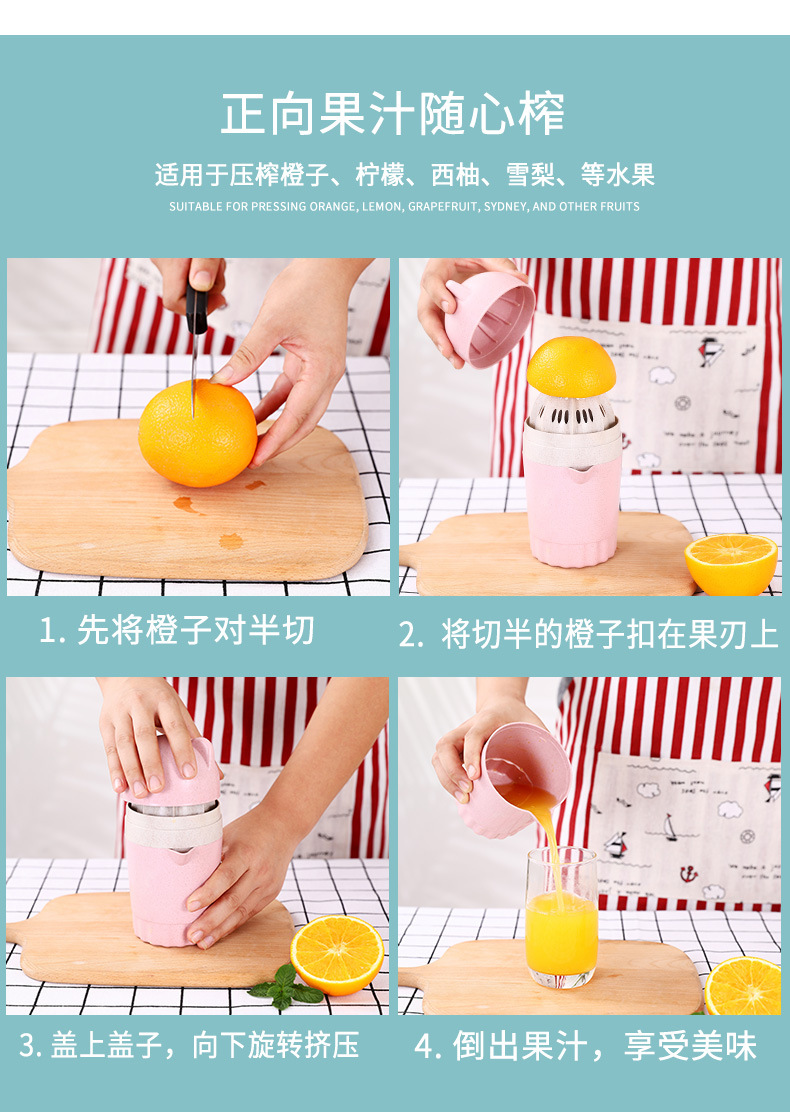 正向果汁随心榨

适用于压榨橙子、柠檬、西柚、雪梨、等水果

SUITABLE FOR PRESSING ORANGE, LEMON, GRAPEFRUIT, SYDNEY, AND OTHER FRUITS

1. 先将橙子对半切

2. 将切半的橙子扣在果刃上

3. 盖上盖子，向下旋转挤压

4. 倒出果汁，享受美味