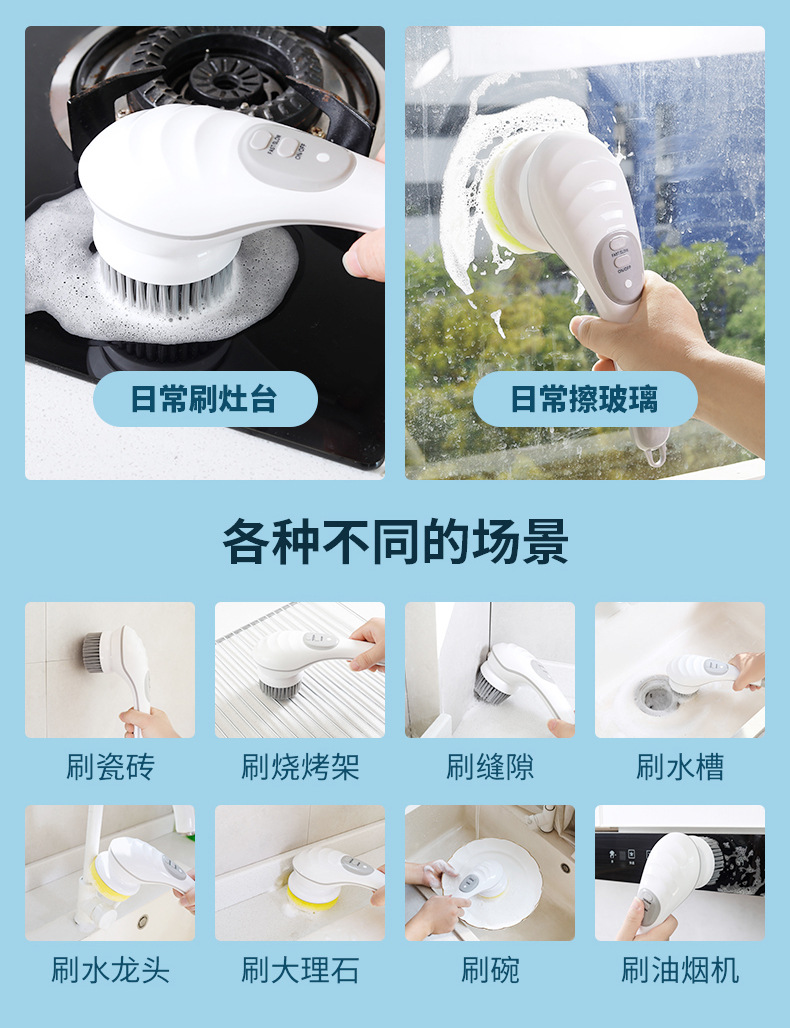 日常刷灶台

日常擦玻璃

各种不同的场景

刷瓷砖

刷烧烤架

刷缝隙

刷水槽

刷水龙头

刷大理石

刷碗

刷油烟机