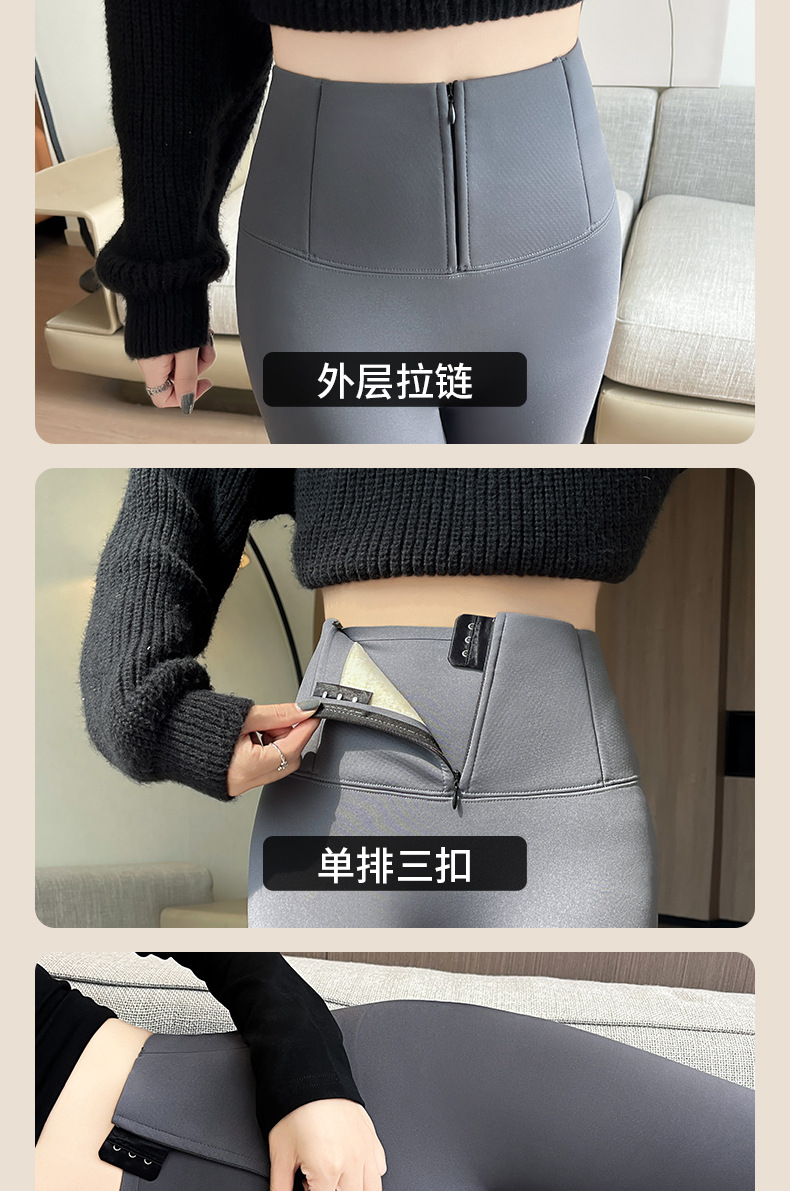 外层拉链

单排三扣