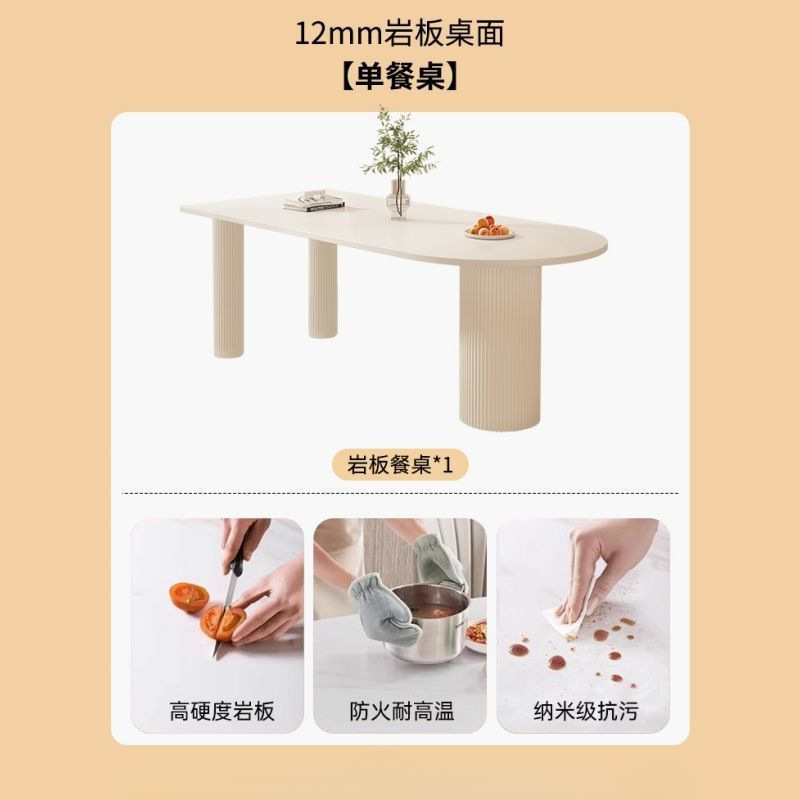 12mm岩板桌面
【单餐桌】

岩板餐桌*1

高硬度岩板

防火耐高温

纳米级抗污