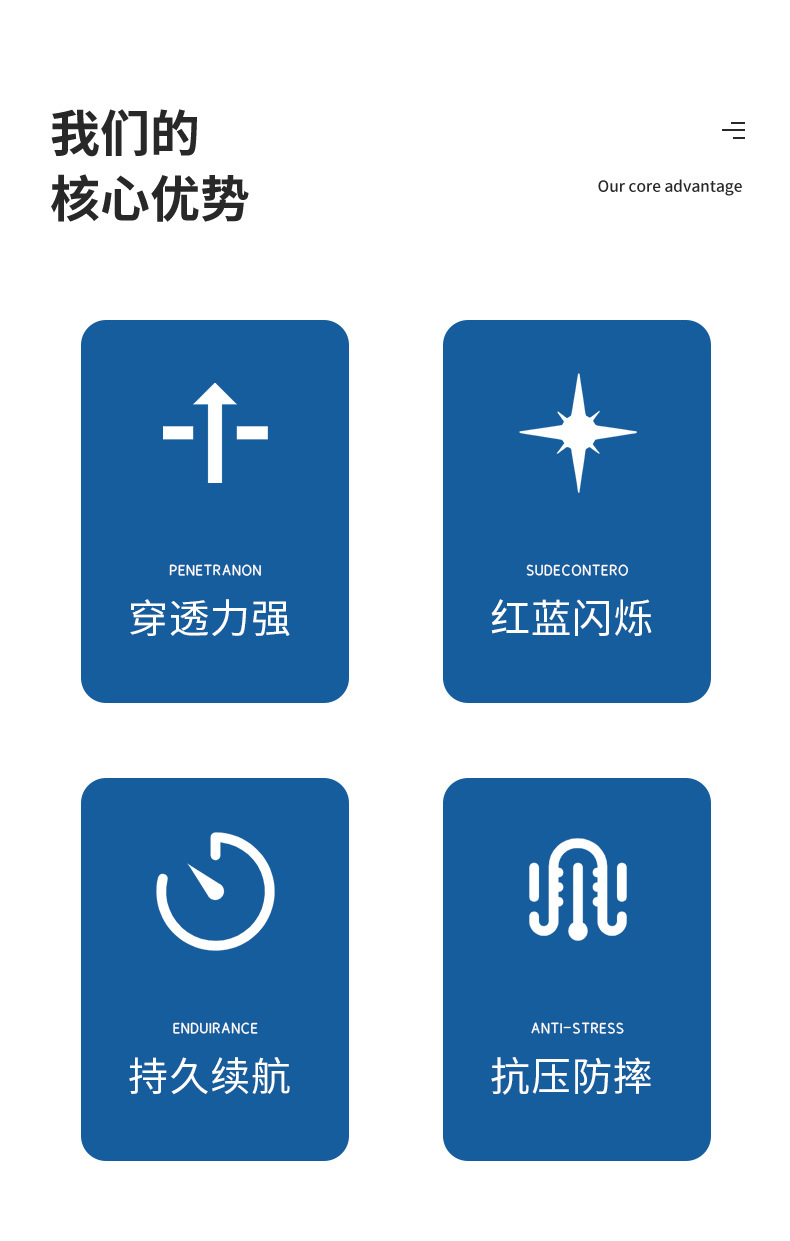 我们的
核心优势

Our core advantage

PENETRANON
穿透力强

SUDECONTERO
红蓝闪烁

ENDUIRANCE
持久续航

ANTI-STRESS
抗压防摔