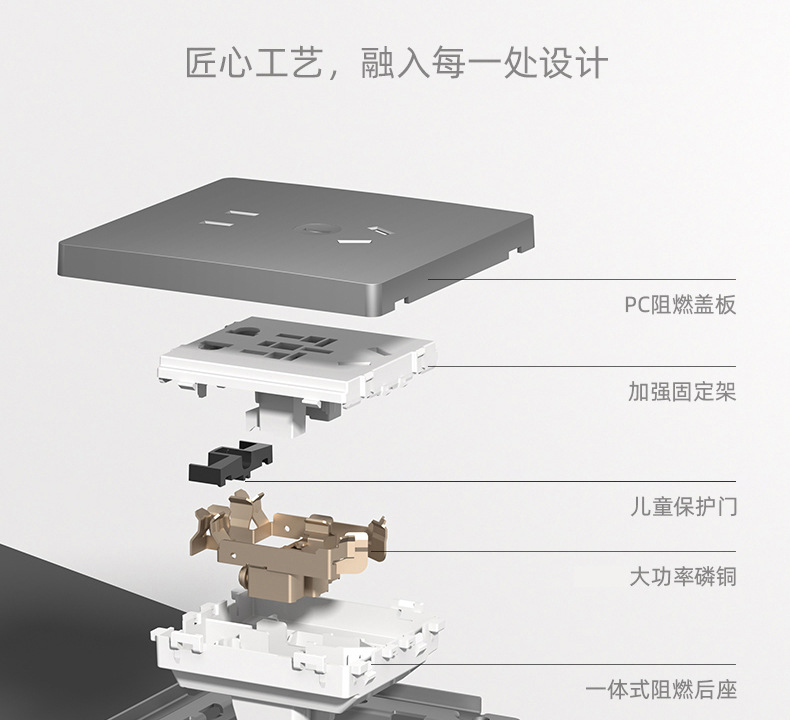 匠心工艺，融入每一处设计

PC阻燃盖板

加强固定架

儿童保护门

大功率磷铜

一体式阻燃后座