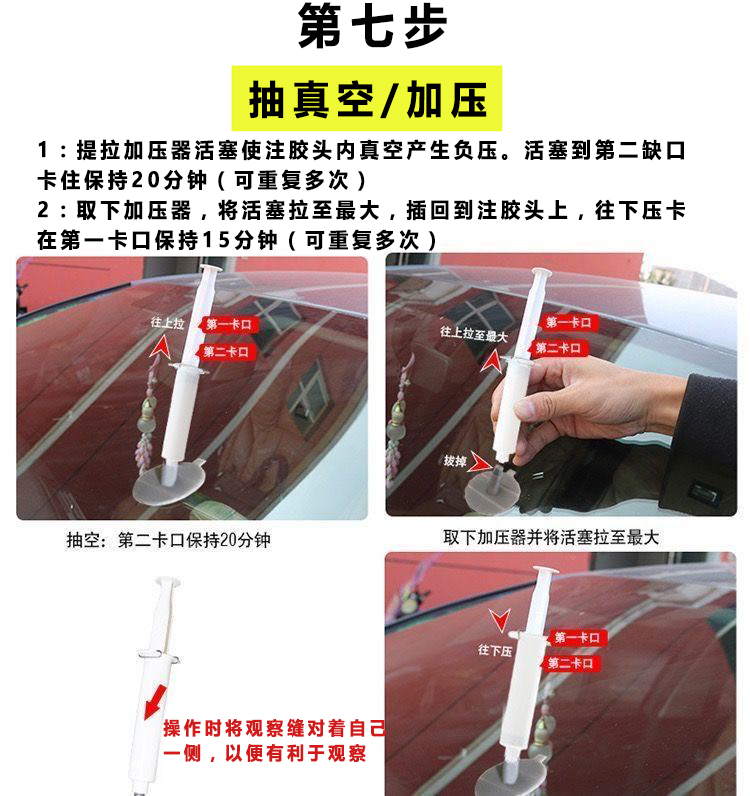 第七步

抽真空/加压

1：提拉加压器活塞使注胶头内真空产生负压。活塞到第二缺口卡住保持20分钟（可重复多次）
2：取下加压器，将活塞拉至最大，插回到注胶头上，往下压卡在第一卡口保持15分钟（可重复多次）

往上拉
第一卡口
第二卡口

抽空：第二卡口保持20分钟

往上拉至最大
第一卡口
第二卡口
拔掉

取下加压器并将活塞拉至最大

操作时将观察缝对着自己一侧，以便有利于观察

往下压
第一卡口
第二卡口