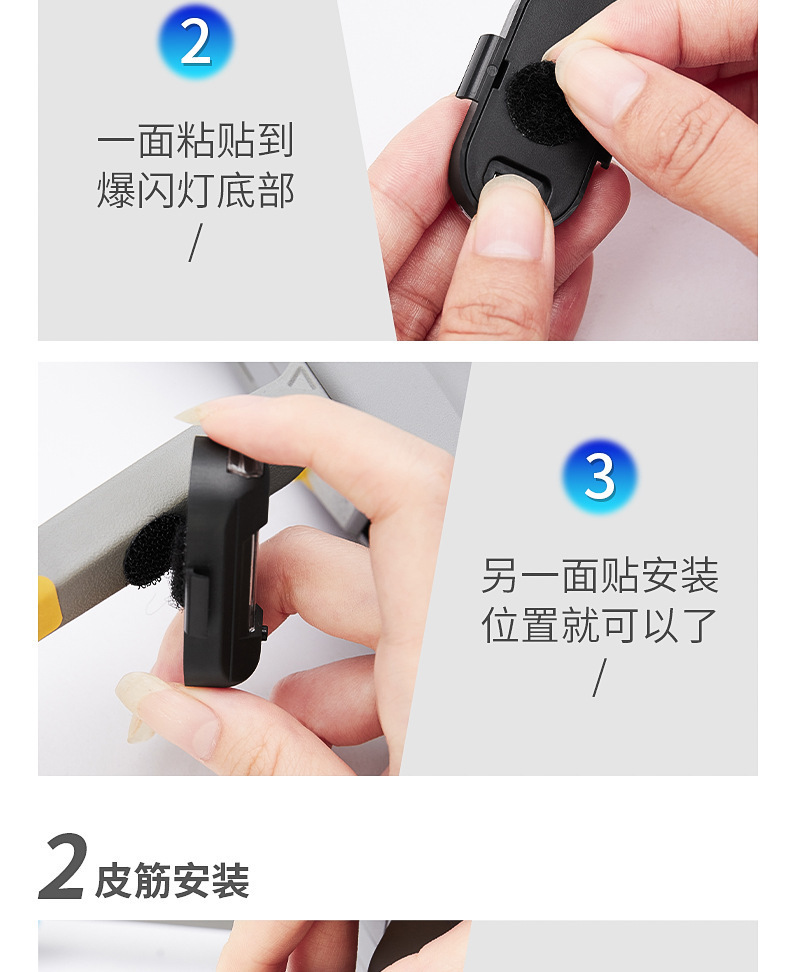 2

一面粘贴到爆闪灯底部
/

3

另一面贴安装位置就可以了
/

2 皮筋安装