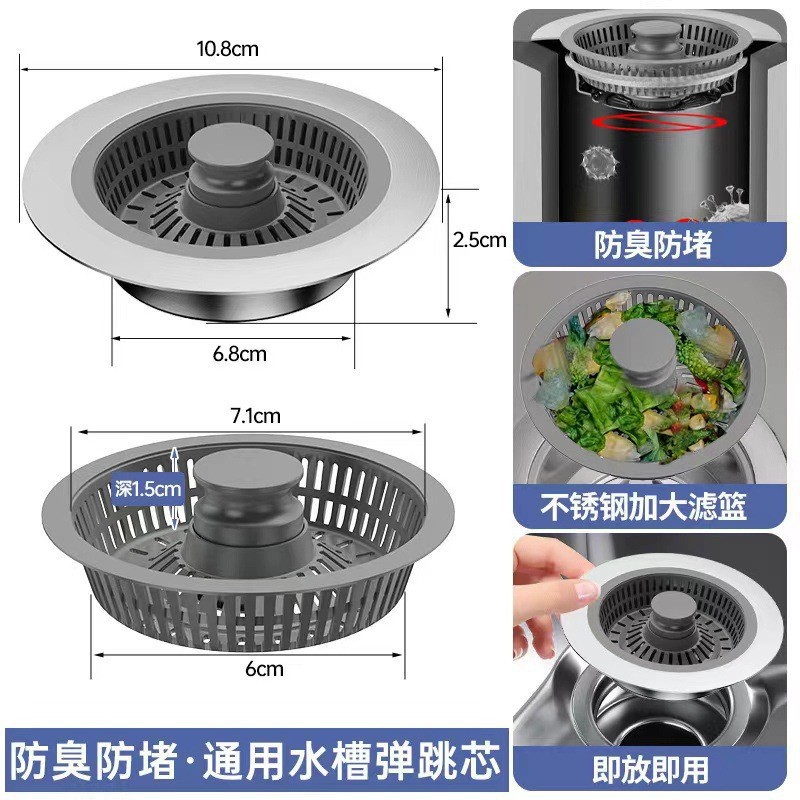 10.8cm

2.5cm

6.8cm

7.1cm

深1.5cm

6cm

防臭防堵·通用水槽弹跳芯

防臭防堵

不锈钢加大滤篮

即放即用