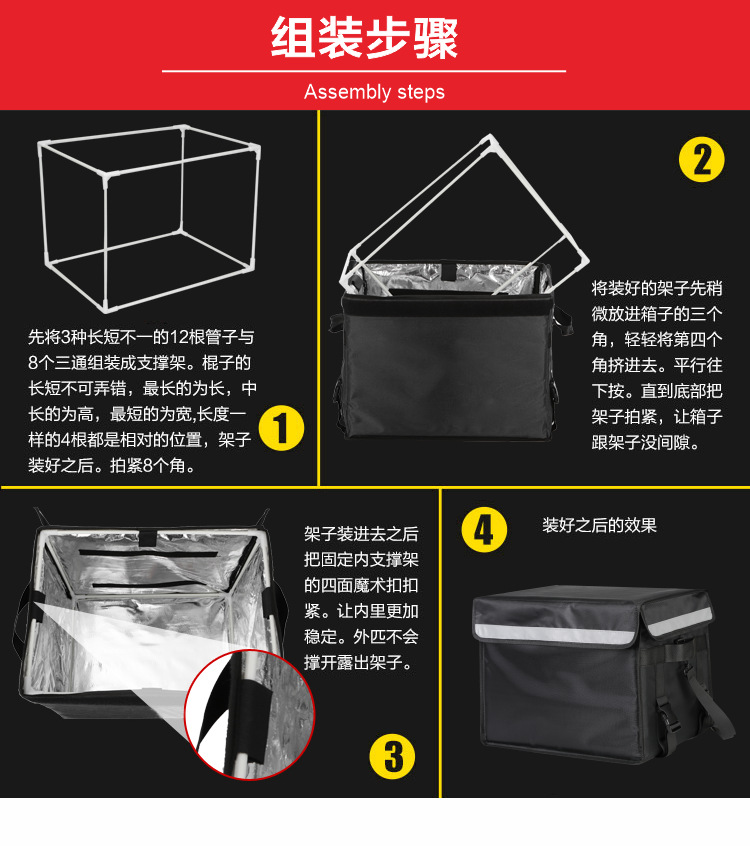 组装步骤

Assembly steps

先将3种长短不一的12根管子与8个三通组装成支撑架。棍子的长短不可弄错，最长的为长，中长的为高，最短的为宽,长度一样的4根都是相对的位置，架子装好之后。拍紧8个角。

1

2

将装好的架子先稍微放进箱子的三个角，轻轻将第四个角挤进去。平行往下按。直到底部把架子拍紧，让箱子跟架子没间隙。

架子装进去之后把固定内支撑架的四面魔术扣扣紧。让内里更加稳定。外匹不会撑开露出架子。

3

4

装好之后的效果