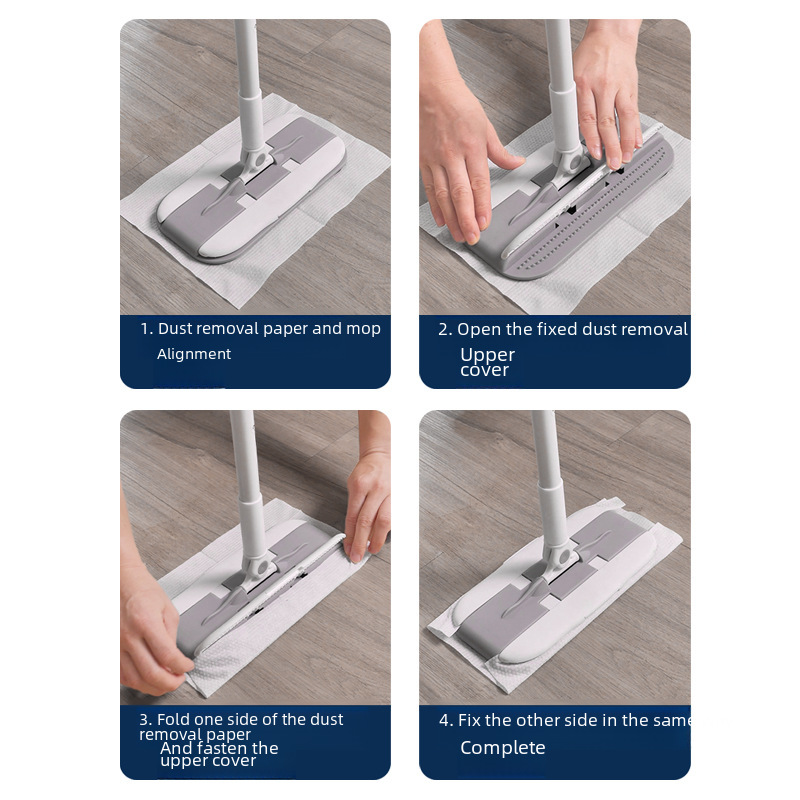 1. Dust removal paper and mop
Alignment

2. Open the fixed dust removal
Upper cover

3. Fold one side of the dust removal paper
And fasten the upper cover

4. Fix the other side in the same
Complete