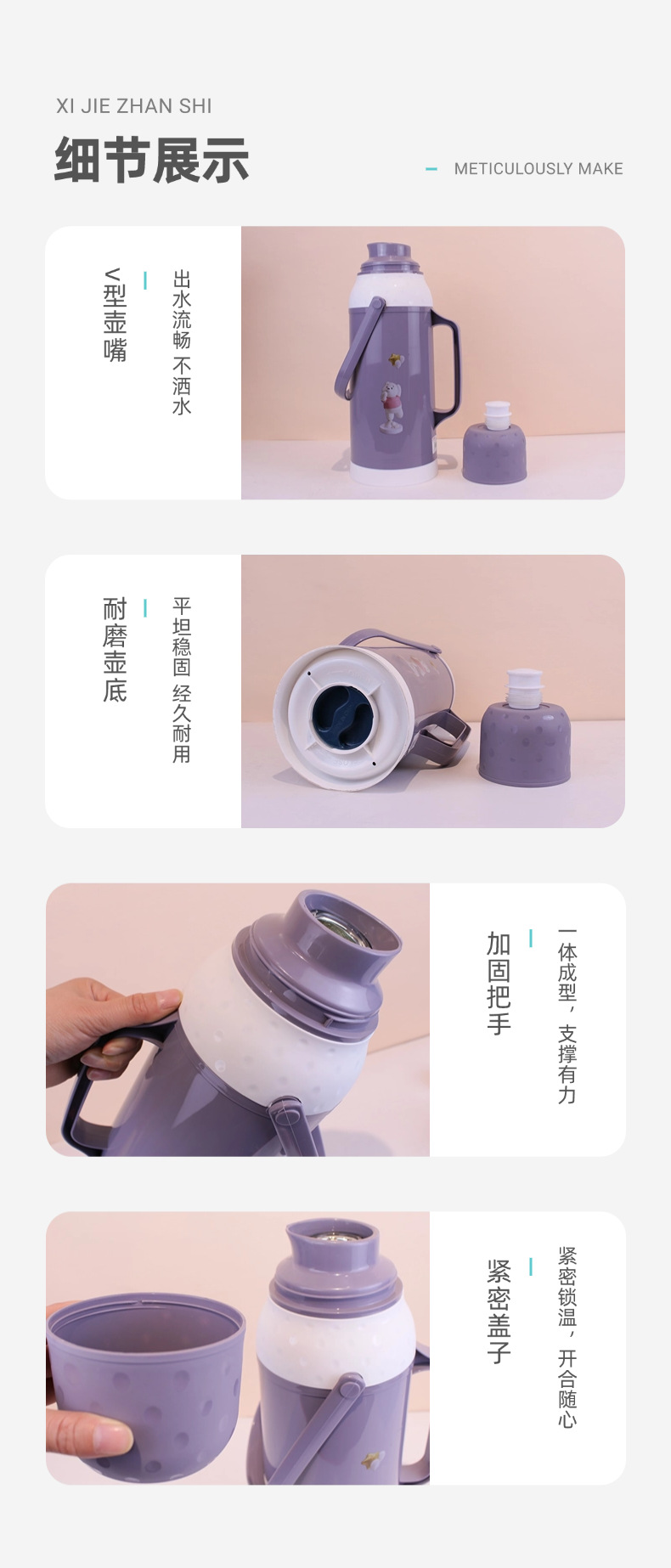 XI JIE ZHAN SHI

细节展示

METICULOUSLY MAKE

V型壶嘴

出水流畅 不洒水

耐磨壶底

平坦稳固 经久耐用

加固把手

一体成型，支撑有力

紧密盖子

紧密锁温，开合随心