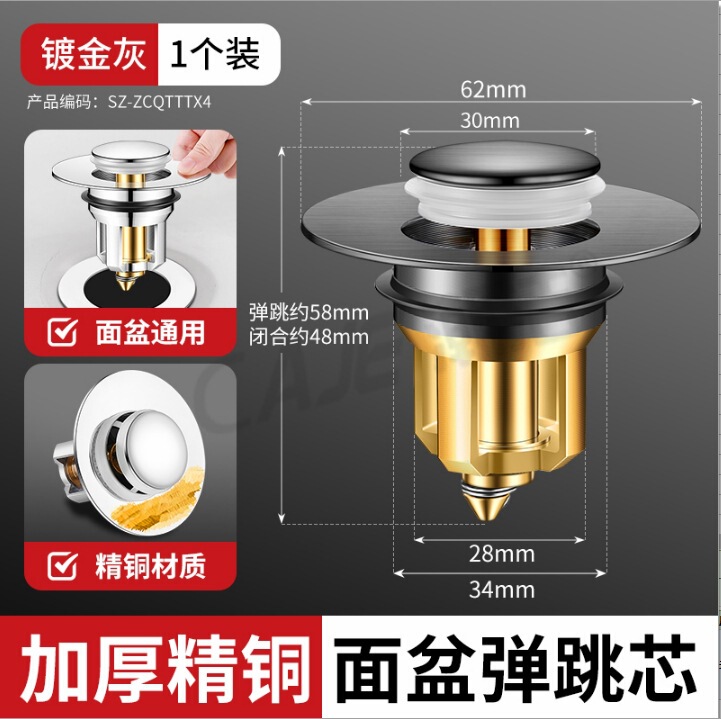 镀金灰 1个装

产品编码：SZ-ZCQTTTX4

面盆通用

精铜材质

62mm

30mm

弹跳约58mm
闭合约48mm

28mm

34mm

加厚精铜 面盆弹跳芯