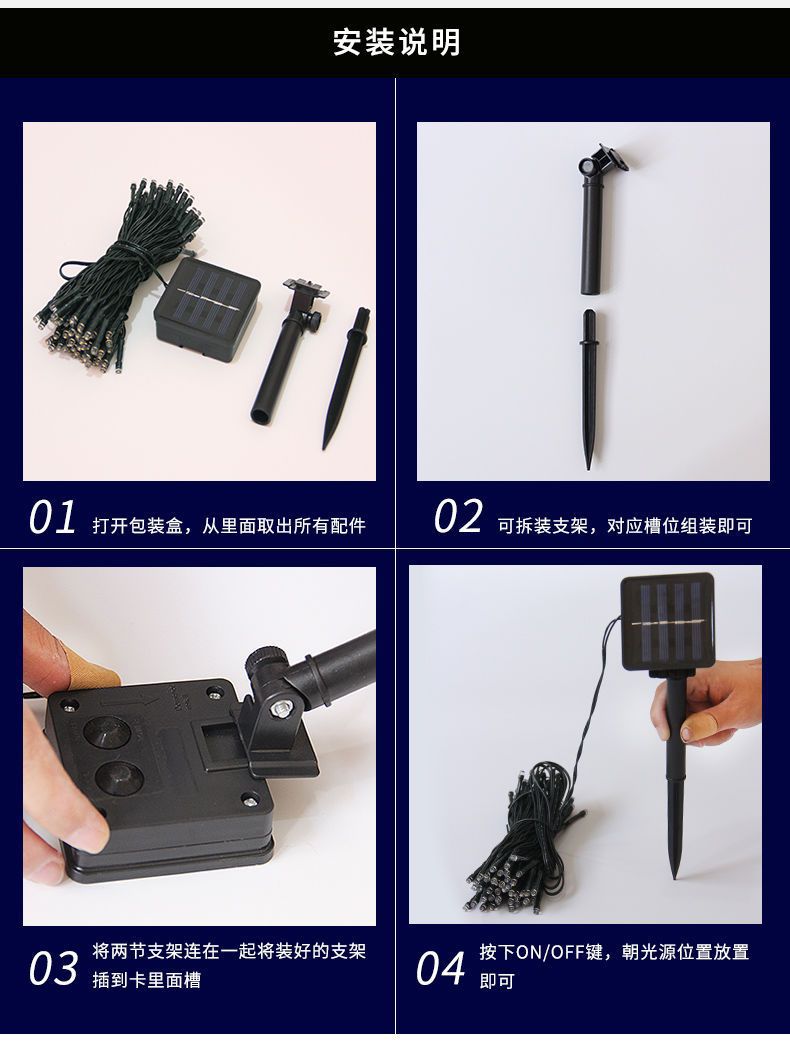 安装说明

01 打开包装盒，从里面取出所有配件

02 可拆装支架，对应槽位组装即可

03 将两节支架连在一起将装好的支架插到卡里面槽

04 按下ON/OFF键，朝光源位置放置即可