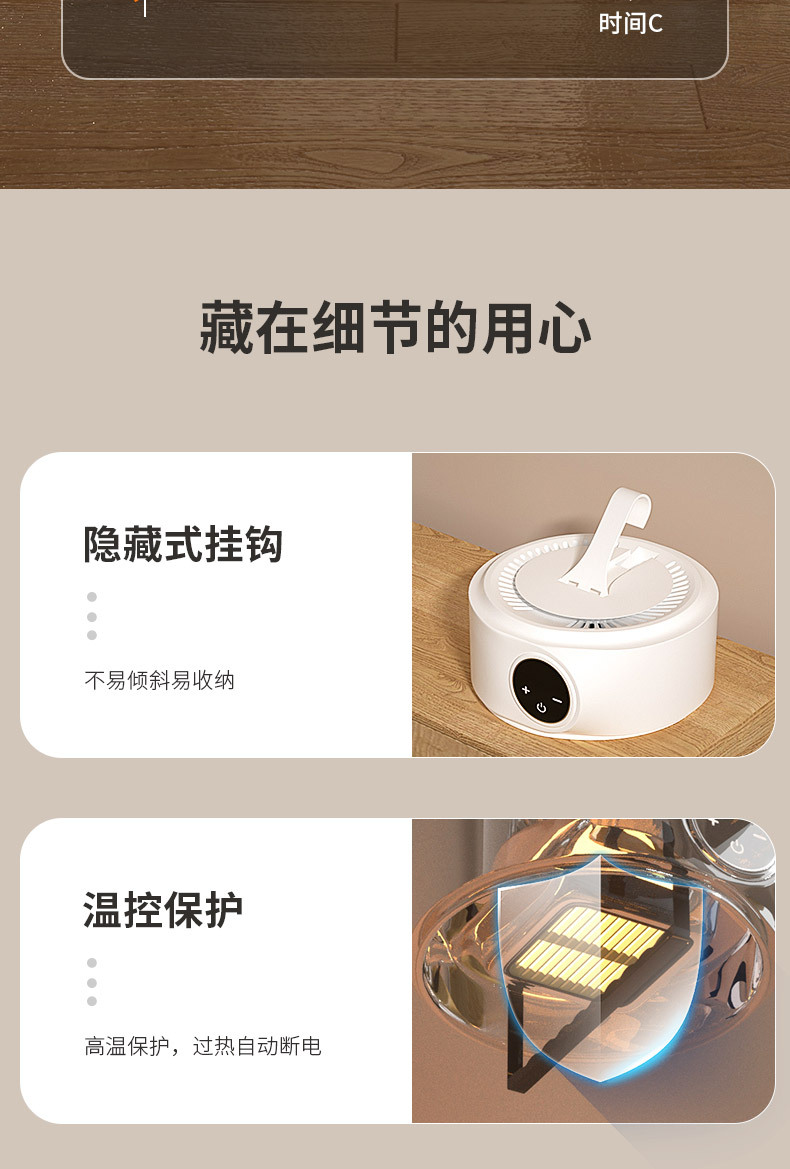 时间C

藏在细节的用心

隐藏式挂钩

不易倾斜易收纳

温控保护

高温保护，过热自动断电