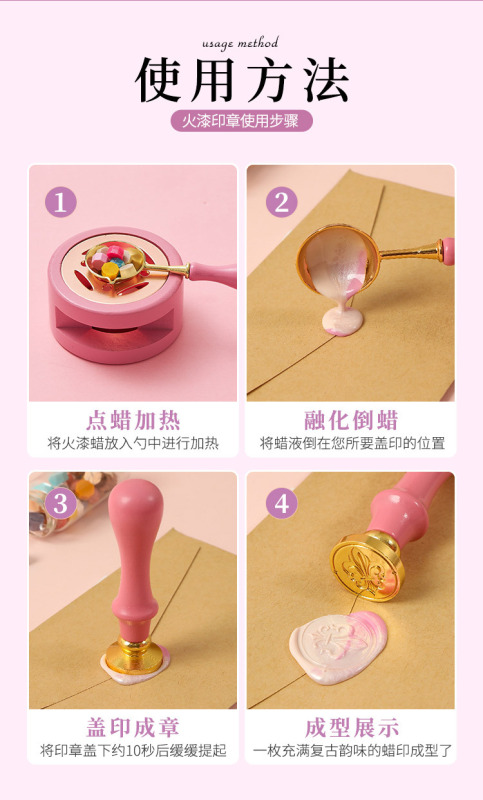 usage method
使用方法
火漆印章使用步骤

1
点蜡加热
将火漆蜡放入勺中进行加热

2
融化倒蜡
将蜡液倒在您所要盖印的位置

3
盖印成章
将印章盖下约10秒后缓缓提起

4
成型展示
一枚充满复古韵味的蜡印成型了