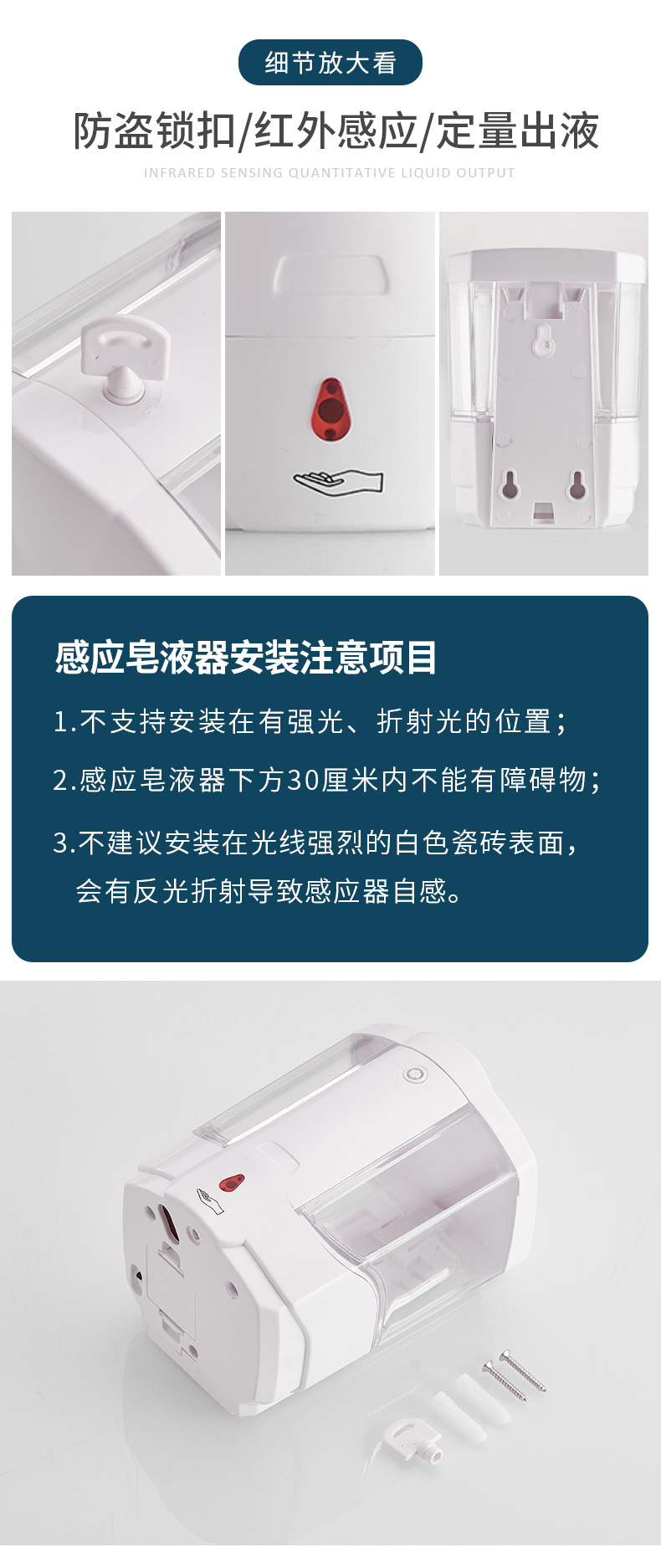 细节放大看

防盗锁扣/红外感应/定量出液

INFRARED SENSING QUANTITATIVE LIQUID OUTPUT

感应皂液器安装注意项目

1.不支持安装在有强光、折射光的位置；

2.感应皂液器下方30厘米内不能有障碍物；

3.不建议安装在光线强烈的白色瓷砖表面，会有反光折射导致感应器自感。