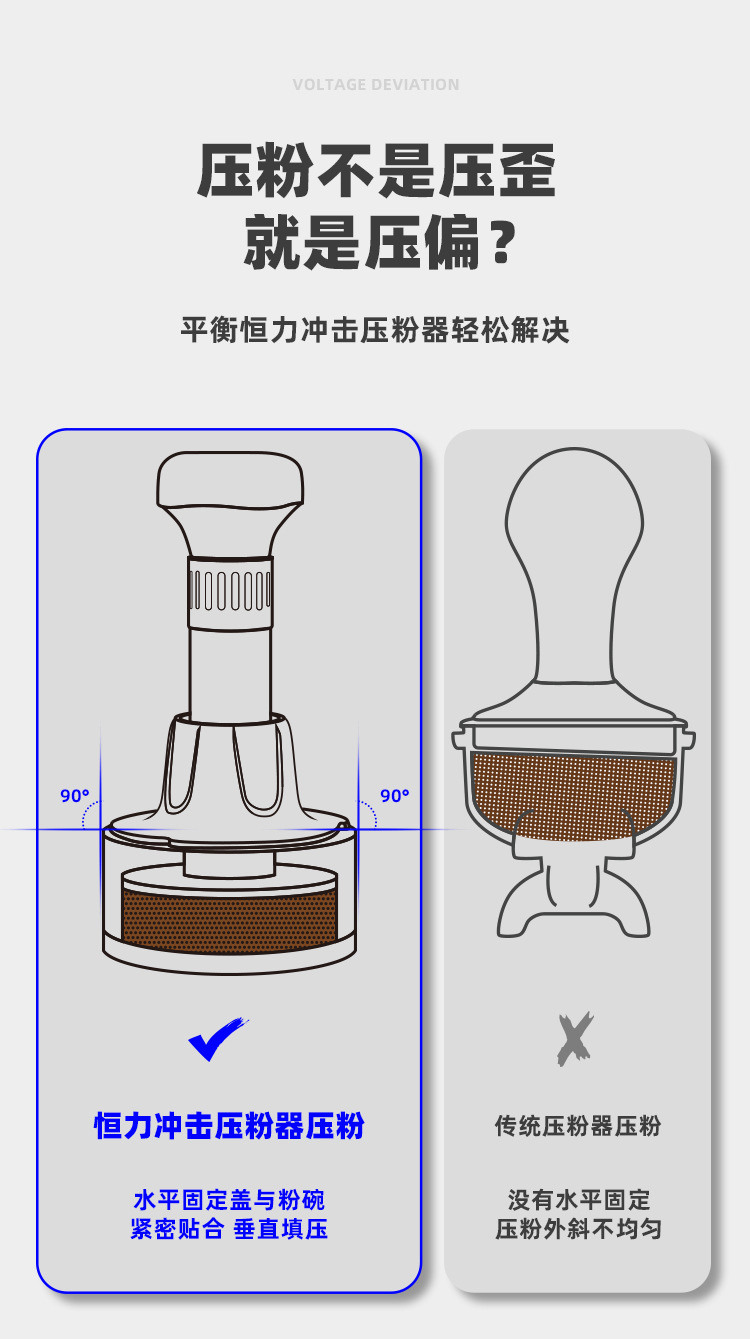 VOLTAGE DEVIATION

压粉不是压歪
就是压偏？

平衡恒力冲击压粉器轻松解决

90°

90°

恒力冲击压粉器压粉

水平固定盖与粉碗
紧密贴合 垂直填压

传统压粉器压粉

没有水平固定
压粉外斜不均匀