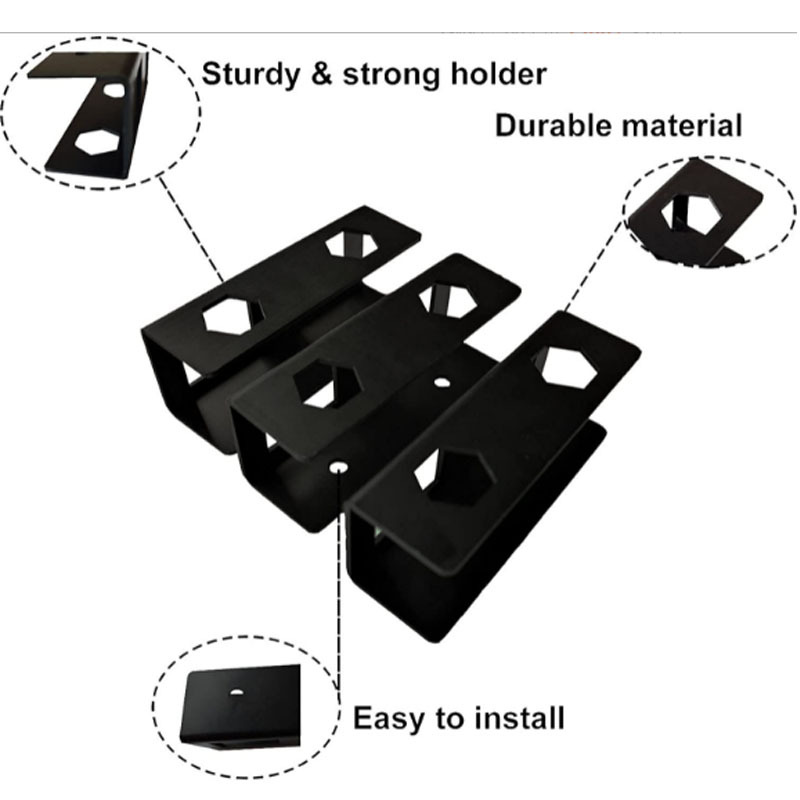 Sturdy & strong holder

Durable material

Easy to install