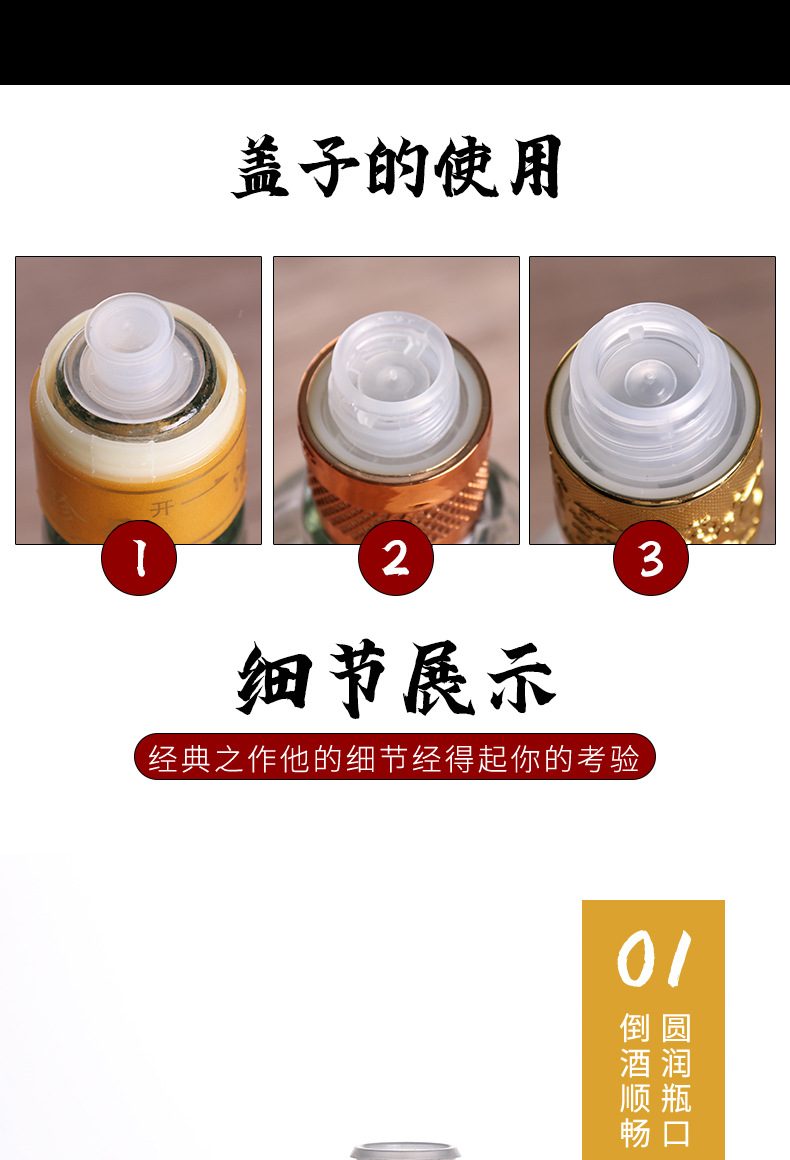 盖子的使用

开

1

2

3

细节展示

经典之作他的细节经得起你的考验

01

圆润瓶口

倒酒顺畅