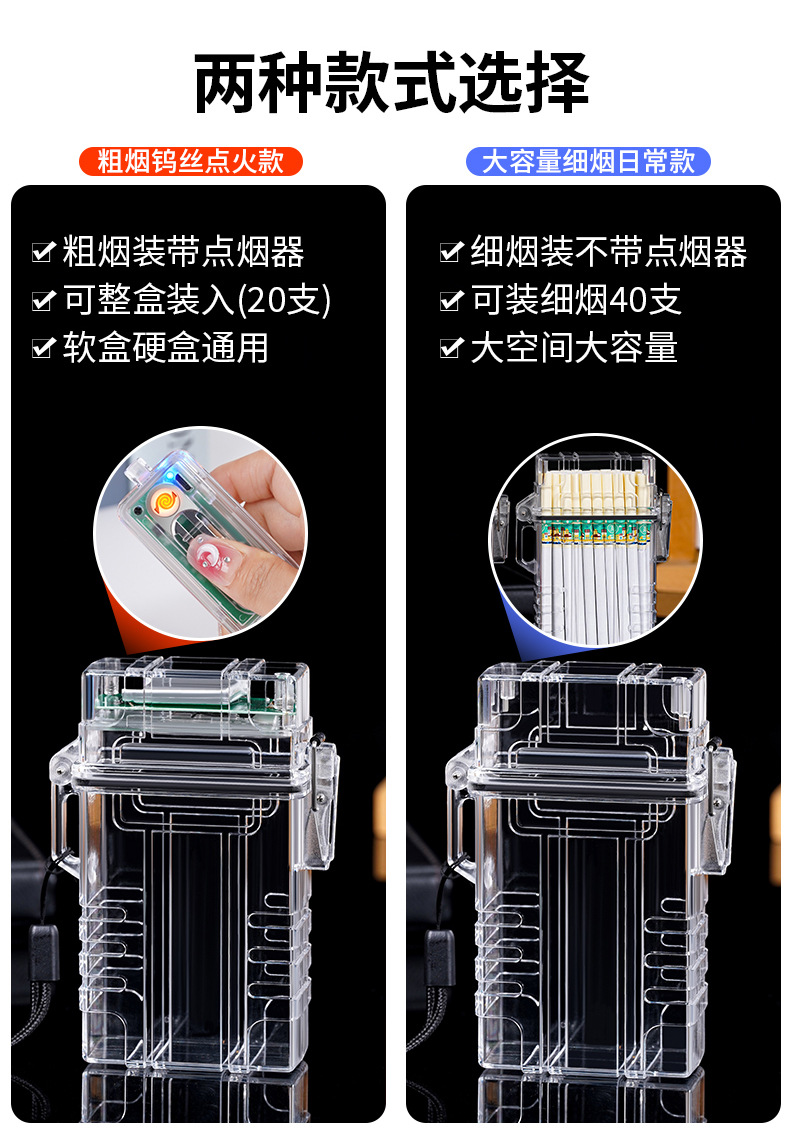 两种款式选择

粗烟钨丝点火款

☑ 粗烟装带点烟器
☑ 可整盒装入(20支)
☑ 软盒硬盒通用

大容量细烟日常款

☑ 细烟装不带点烟器
☑ 可装细烟40支
☑ 大空间大容量