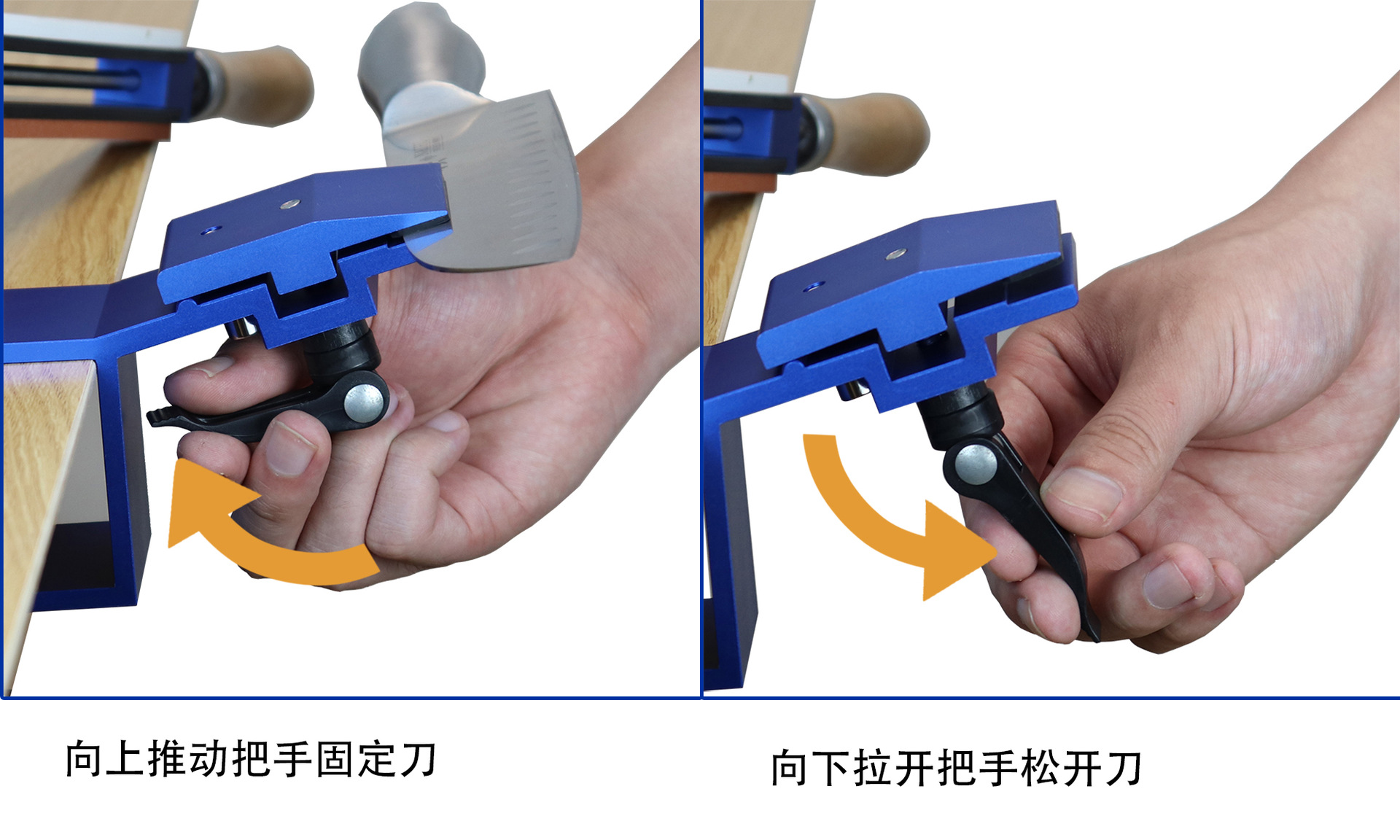 向上推动把手固定刀

向下拉开把手松开刀