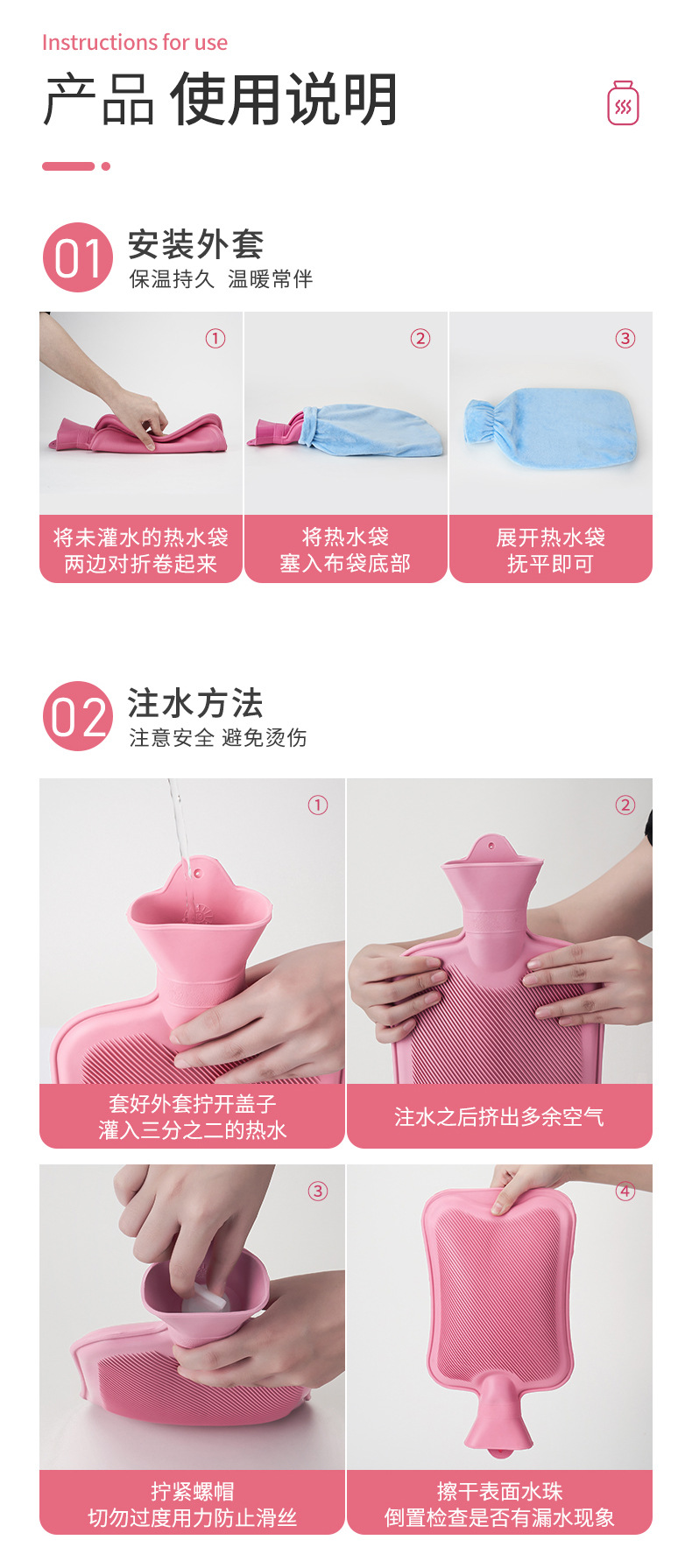 Instructions for use
产品 使用说明

01 安装外套
保温持久 温暖常伴

①
将未灌水的热水袋
两边对折卷起来

②
将热水袋
塞入布袋底部

③
展开热水袋
抚平即可

02 注水方法
注意安全 避免烫伤

①
套好外套拧开盖子
灌入三分之二的热水

②
注水之后挤出多余空气

③
拧紧螺帽
切勿过度用力防止滑丝

④
擦干表面水珠
倒置检查是否有漏水现象