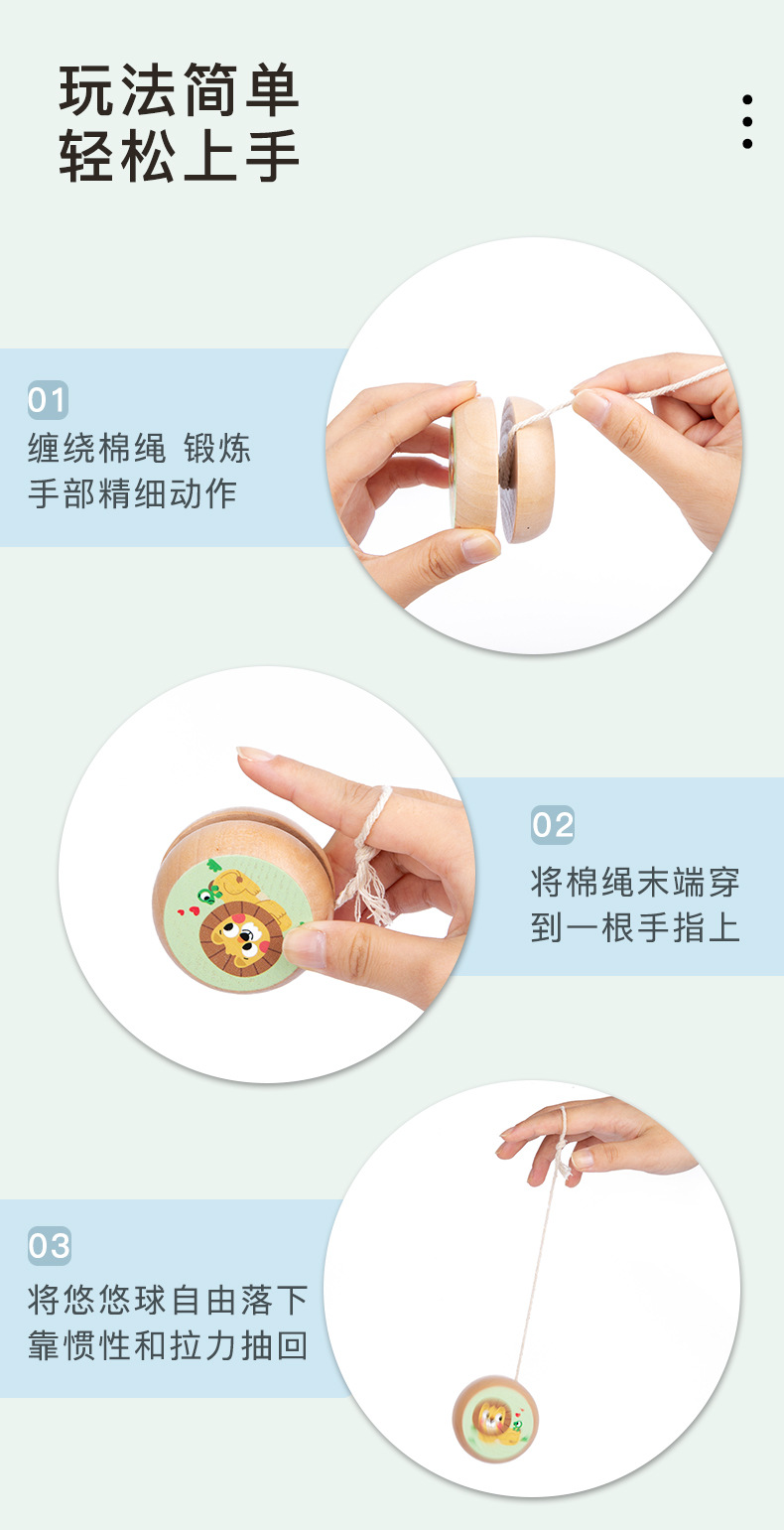 玩法简单
轻松上手

01
缠绕棉绳 锻炼
手部精细动作

02
将棉绳末端穿
到一根手指上

03
将悠悠球自由落下
靠惯性和拉力抽回