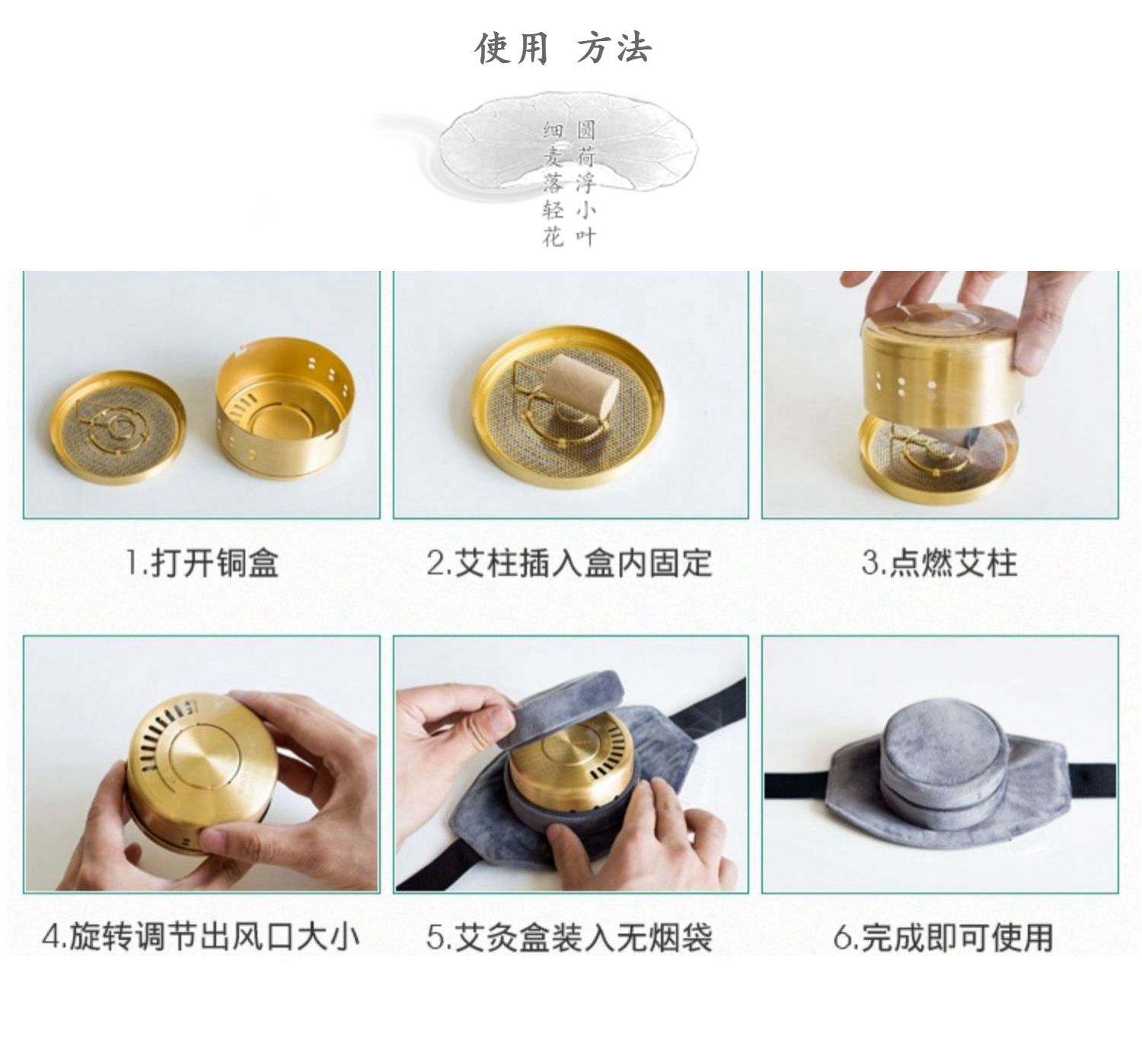 使用 方法

圆荷浮小叶
细麦落轻花

1.打开铜盒

2.艾柱插入盒内固定

3.点燃艾柱

4.旋转调节出风口大小

5.艾灸盒装入无烟袋

6.完成即可使用