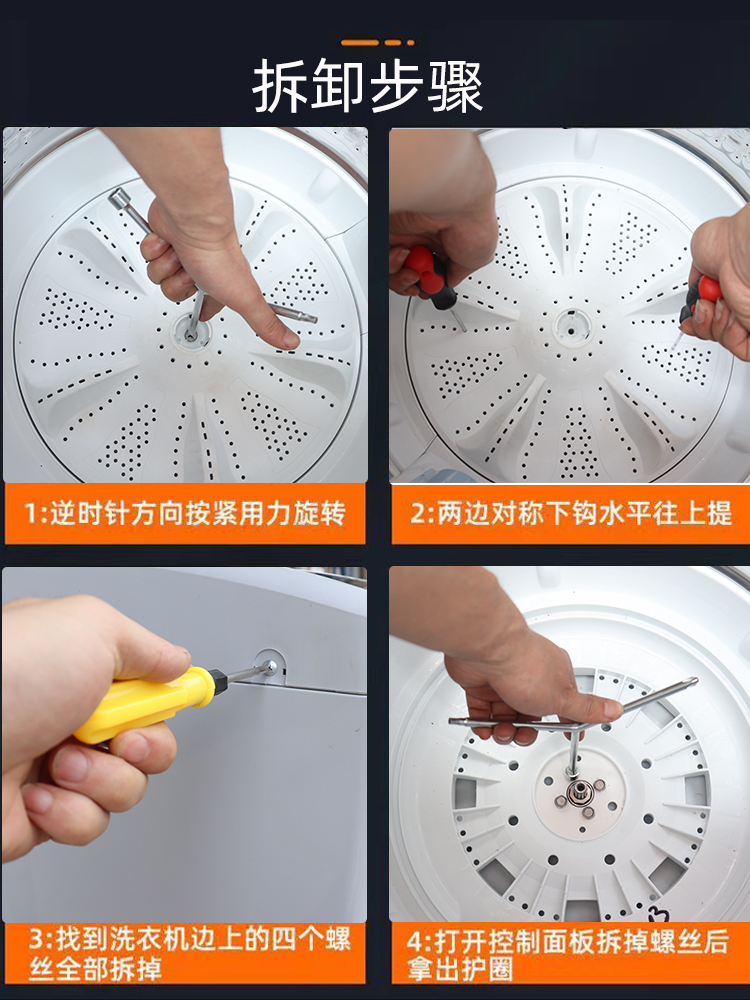 拆卸步骤

1:逆时针方向按紧用力旋转

2:两边对称下钩水平往上提

3:找到洗衣机边上的四个螺丝全部拆掉

4:打开控制面板拆掉螺丝后拿出护圈