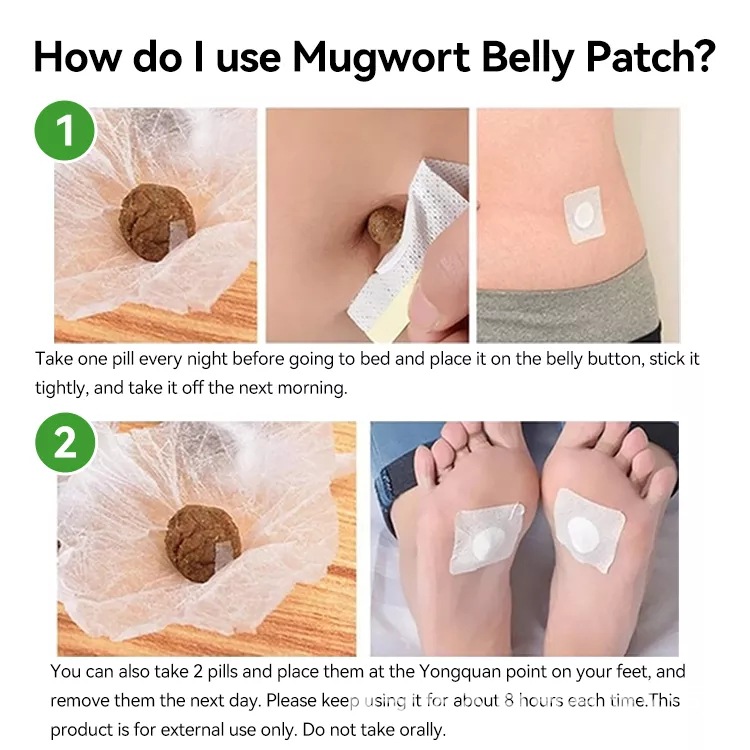 How do I use Mugwort Belly Patch?

1

Take one pill every night before going to bed and place it on the belly button, stick it tightly, and take it off the next morning.

2

You can also take 2 pills and place them at the Yongquan point on your feet, and remove them the next day. Please keep using it for about 8 hours each time.This product is for external use only. Do not take orally.