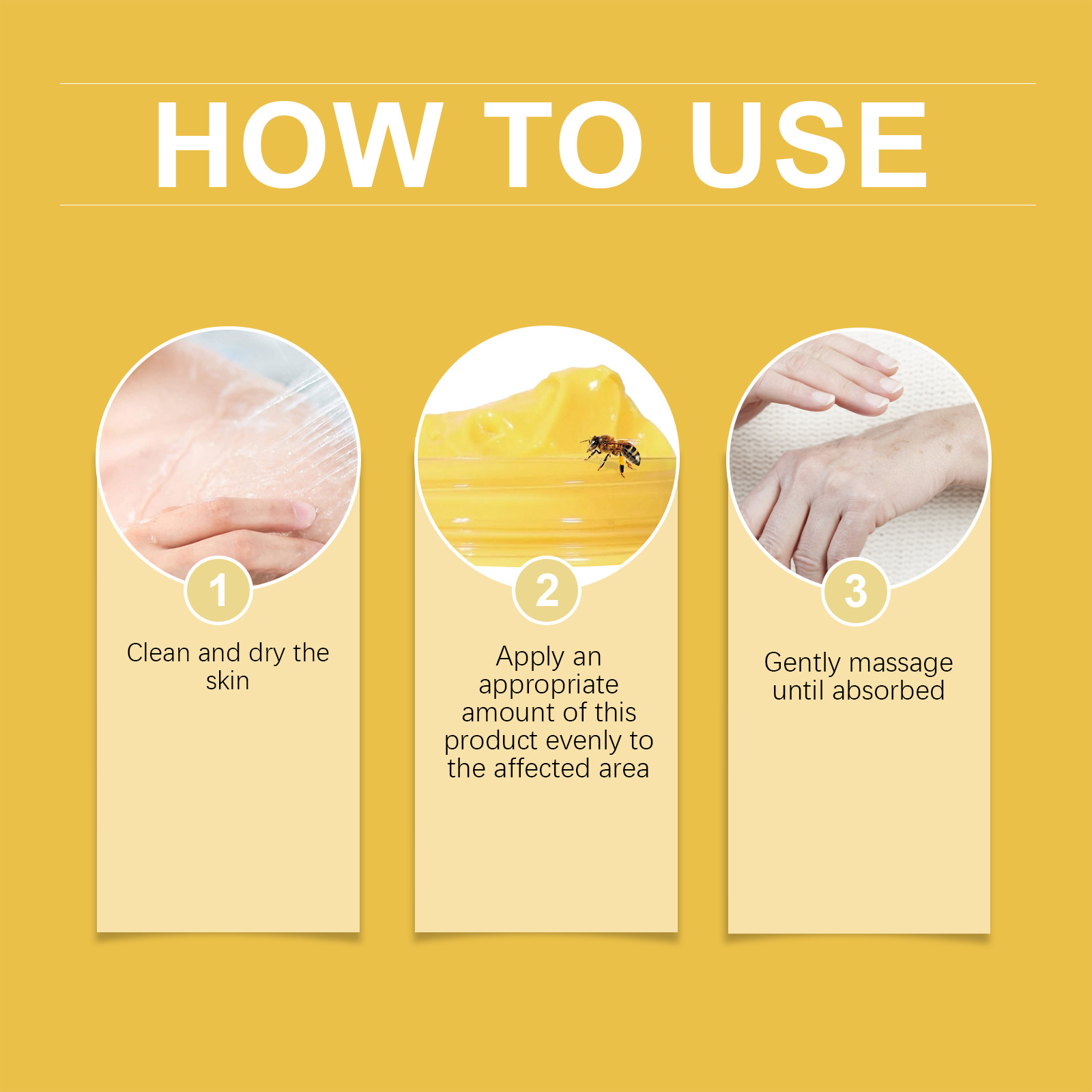 HOW TO USE

1

Clean and dry the skin

2

Apply an appropriate amount of this product evenly to the affected area

3

Gently massage until absorbed