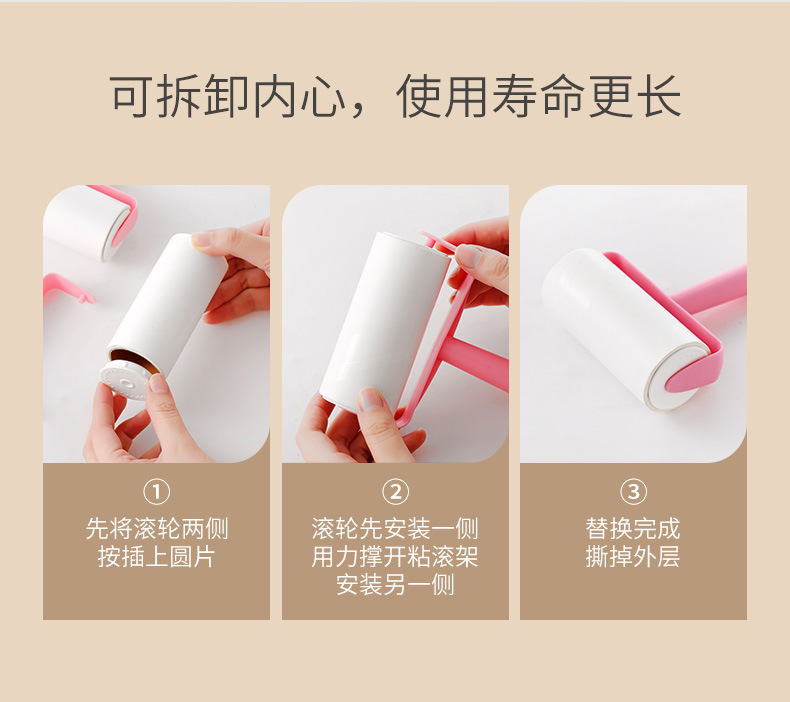 可拆卸内心，使用寿命更长

①
先将滚轮两侧
按插上圆片

②
滚轮先安装一侧
用力撑开粘滚架
安装另一侧

③
替换完成
撕掉外层