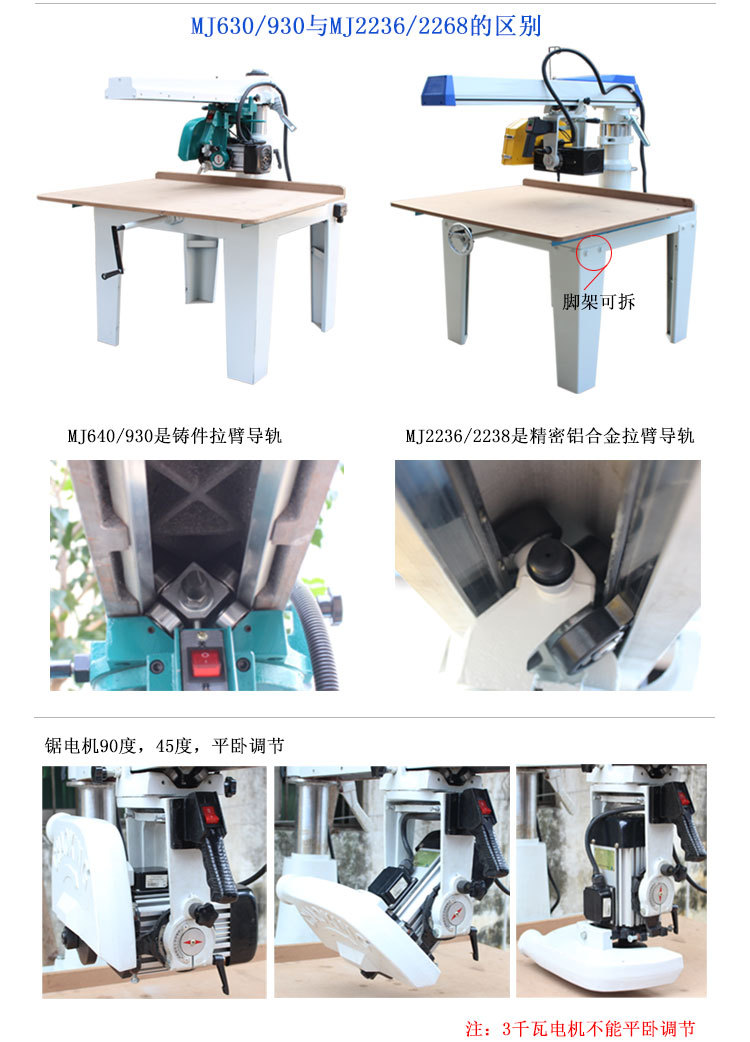 MJ630/930与MJ2236/2268的区别

脚架可拆

MJ640/930是铸件拉臂导轨

MJ2236/2238是精密铝合金拉臂导轨

锯电机90度，45度，平卧调节

注：3千瓦电机不能平卧调节