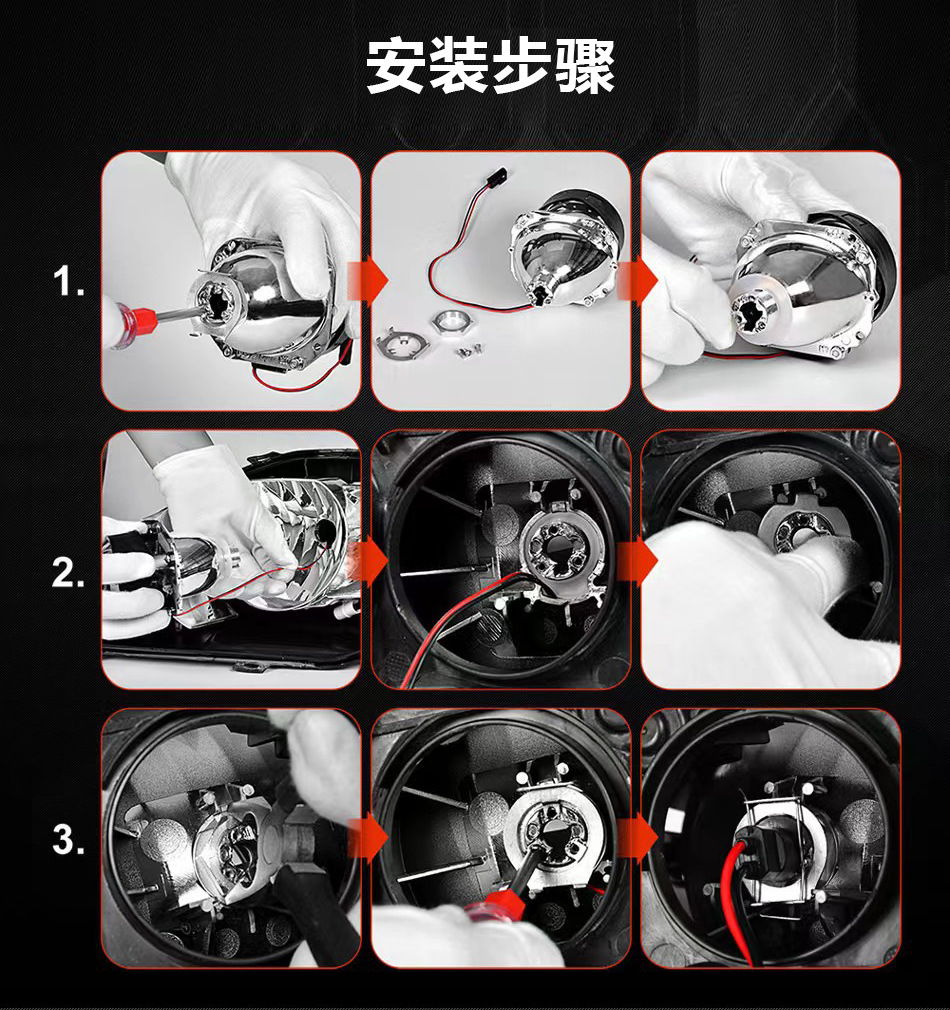 安装步骤

1.

2.

3.