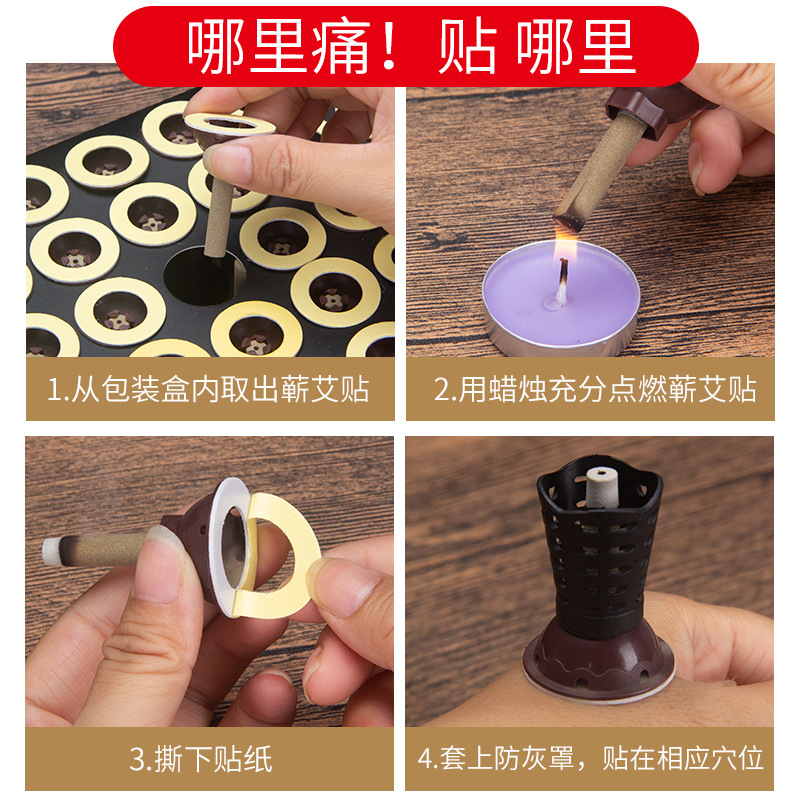 哪里痛！贴 哪里

1.从包装盒内取出蕲艾贴

2.用蜡烛充分点燃蕲艾贴

3.撕下贴纸

4.套上防灰罩，贴在相应穴位