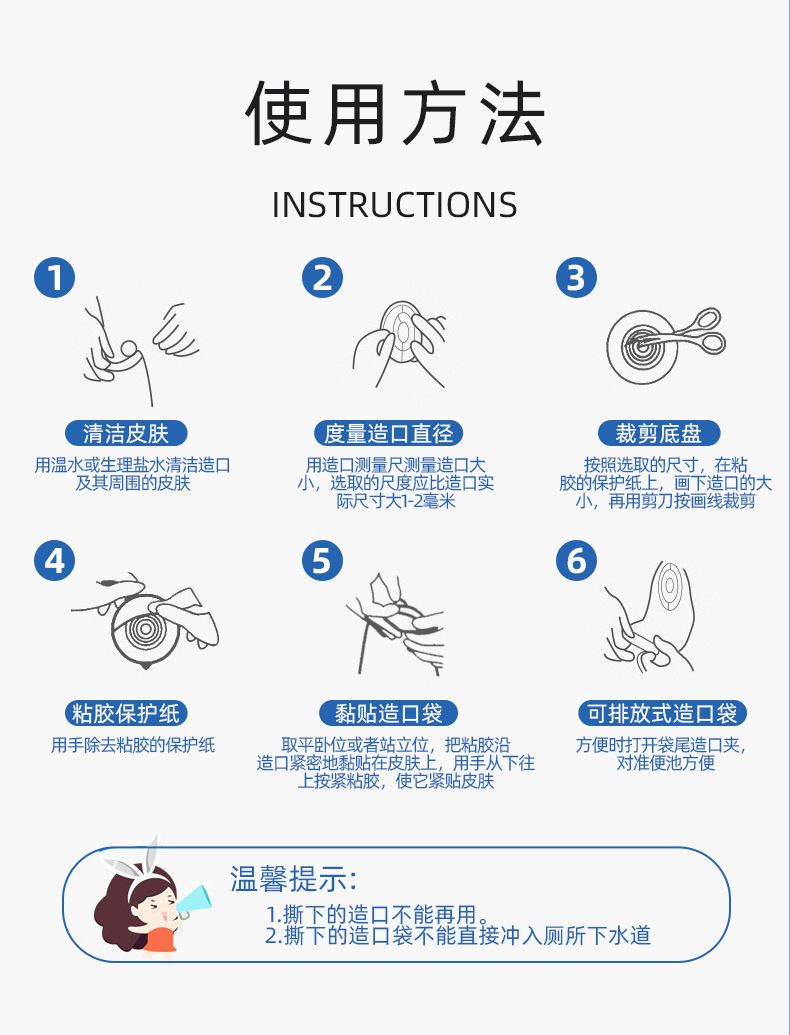 使用方法

INSTRUCTIONS

1

清洁皮肤

用温水或生理盐水清洁造口及其周围的皮肤

2

度量造口直径

用造口测量尺测量造口大小，选取的尺度应比造口实际尺寸大1-2毫米

3

裁剪底盘

按照选取的尺寸，在粘胶的保护纸上，画下造口的大小，再用剪刀按画线裁剪

4

粘胶保护纸

用手除去粘胶的保护纸

5

黏贴造口袋

取平卧位或者站立位，把粘胶沿造口紧密地黏贴在皮肤上，用手从下往上按紧粘胶，使它紧贴皮肤

6

可排放式造口袋

方便时打开袋尾造口夹，对准便池方便

温馨提示：

1.撕下的造口不能再用。
2.撕下的造口袋不能直接冲入厕所下水道