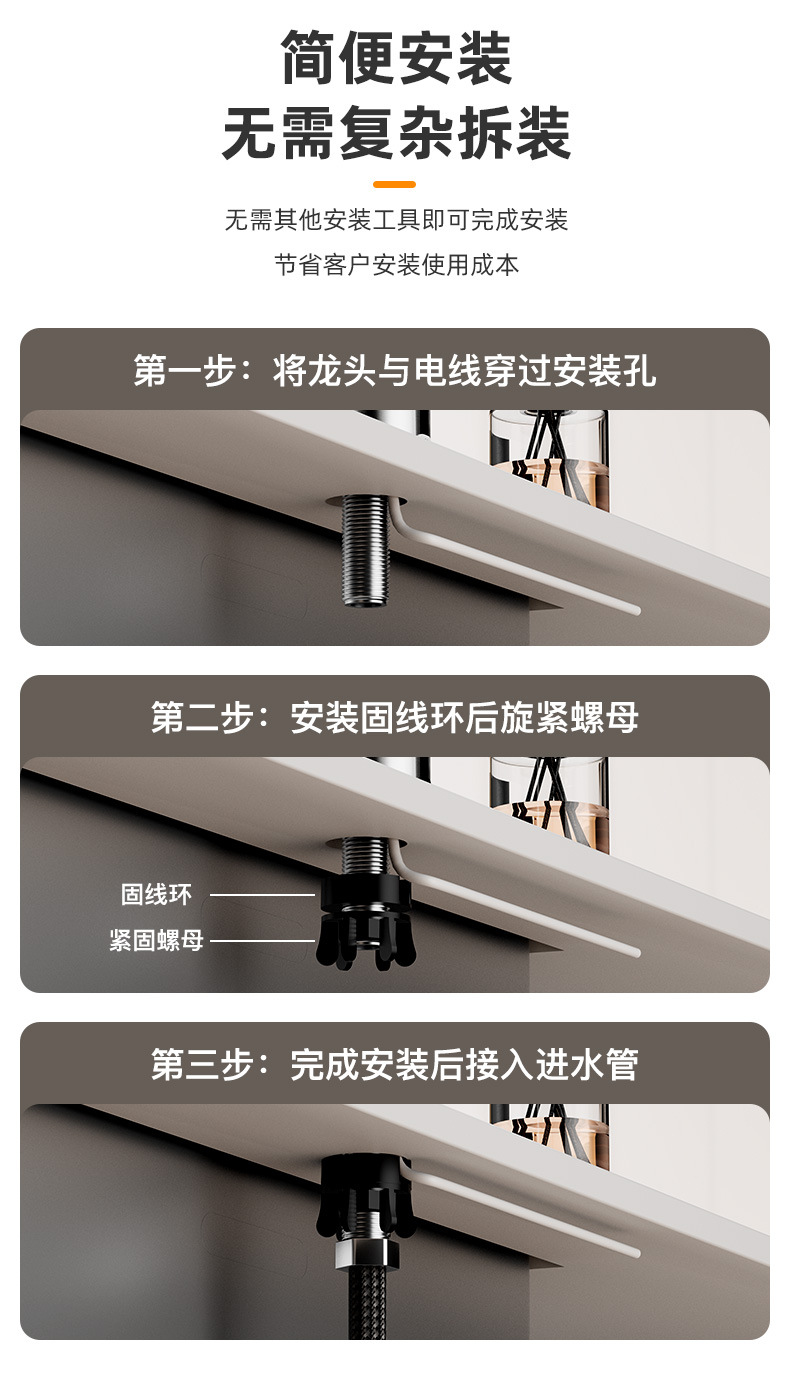 简便安装
无需复杂拆装

无需其他安装工具即可完成安装
节省客户安装使用成本

第一步：将龙头与电线穿过安装孔

第二步：安装固线环后旋紧螺母

固线环
紧固螺母

第三步：完成安装后接入进水管