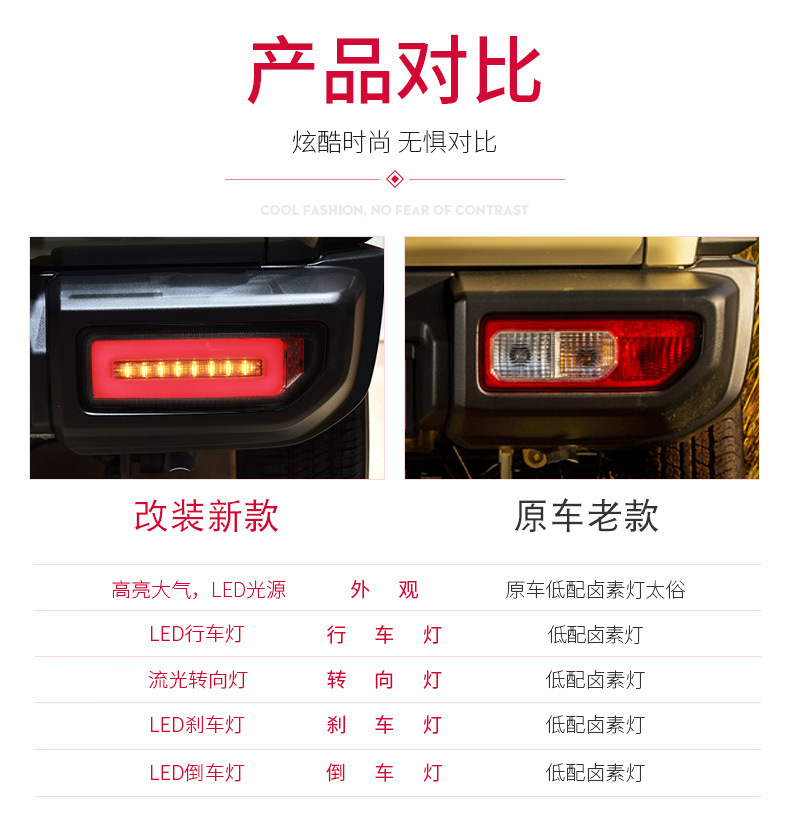 产品对比

炫酷时尚 无惧对比

COOL FASHION, NO FEAR OF CONTRAST

改装新款

原车老款

| 高亮大气，LED光源 | 外　观 | 原车低配卤素灯太俗 |
|---|---|---|
| LED行车灯 | 行　车　灯 | 低配卤素灯 |
| 流光转向灯 | 转　向　灯 | 低配卤素灯 |
| LED刹车灯 | 刹　车　灯 | 低配卤素灯 |
| LED倒车灯 | 倒　车　灯 | 低配卤素灯 |