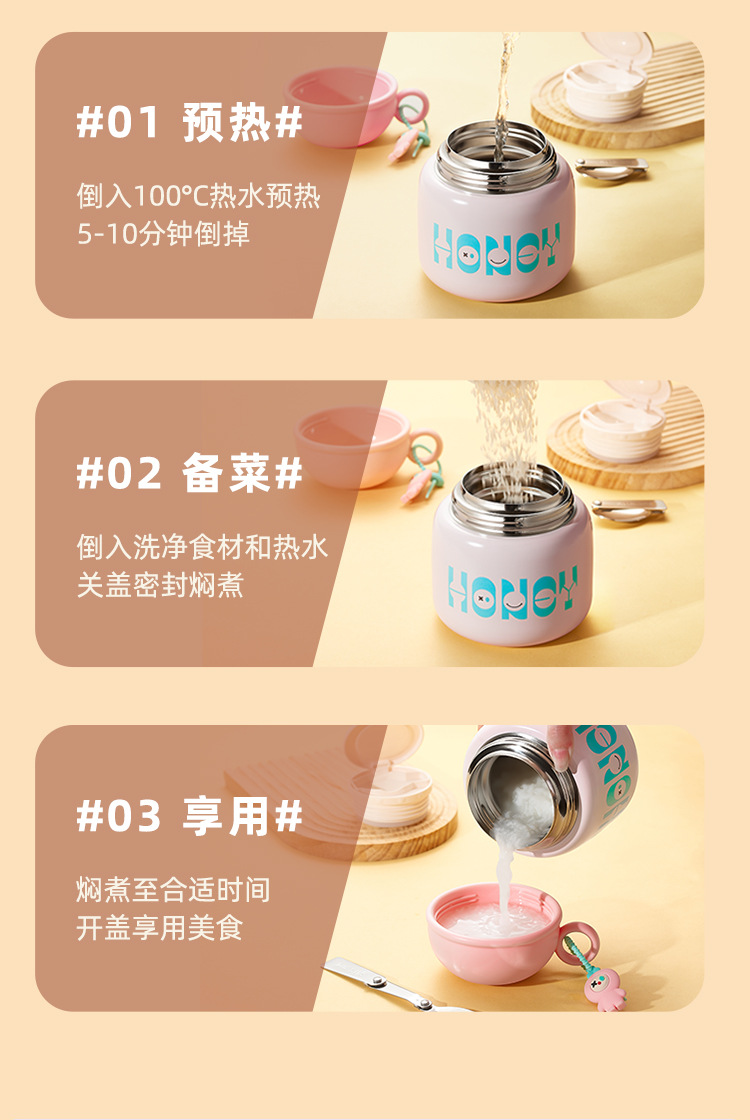 #01 预热#

倒入100°C热水预热
5-10分钟倒掉

HONOY

#02 备菜#

倒入洗净食材和热水
关盖密封焖煮

HONOY

#03 享用#

焖煮至合适时间
开盖享用美食