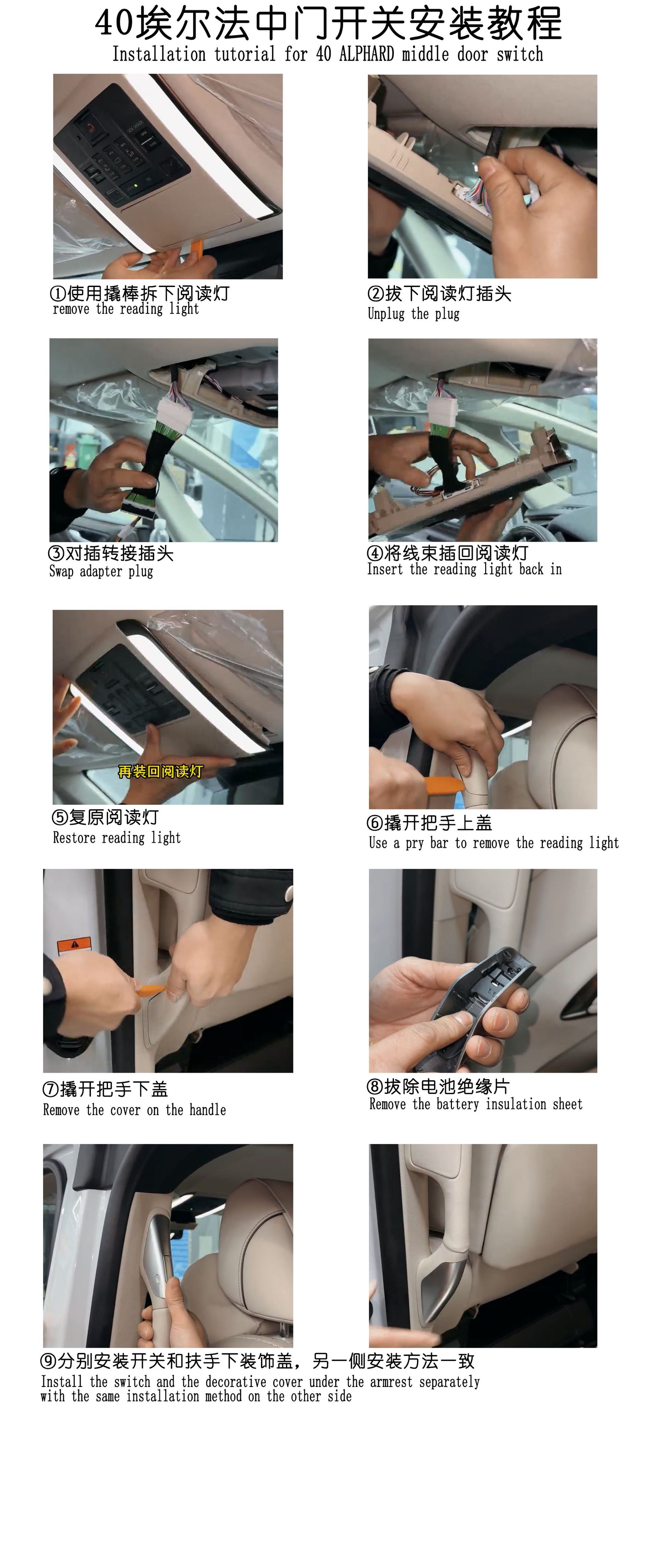 40埃尔法中门开关安装教程
Installation tutorial for 40 ALPHARD middle door switch

①使用撬棒拆下阅读灯
remove the reading light

②拔下阅读灯插头
Unplug the plug

③对插转接插头
Swap adapter plug

④将线束插回阅读灯
Insert the reading light back in

再装回阅读灯

⑤复原阅读灯
Restore reading light

⑥撬开把手上盖
Use a pry bar to remove the reading light

⑦撬开把手下盖
Remove the cover on the handle

⑧拔除电池绝缘片
Remove the battery insulation sheet

⑨分别安装开关和扶手下装饰盖，另一侧安装方法一致
Install the switch and the decorative cover under the armrest separately with the same installation method on the other side