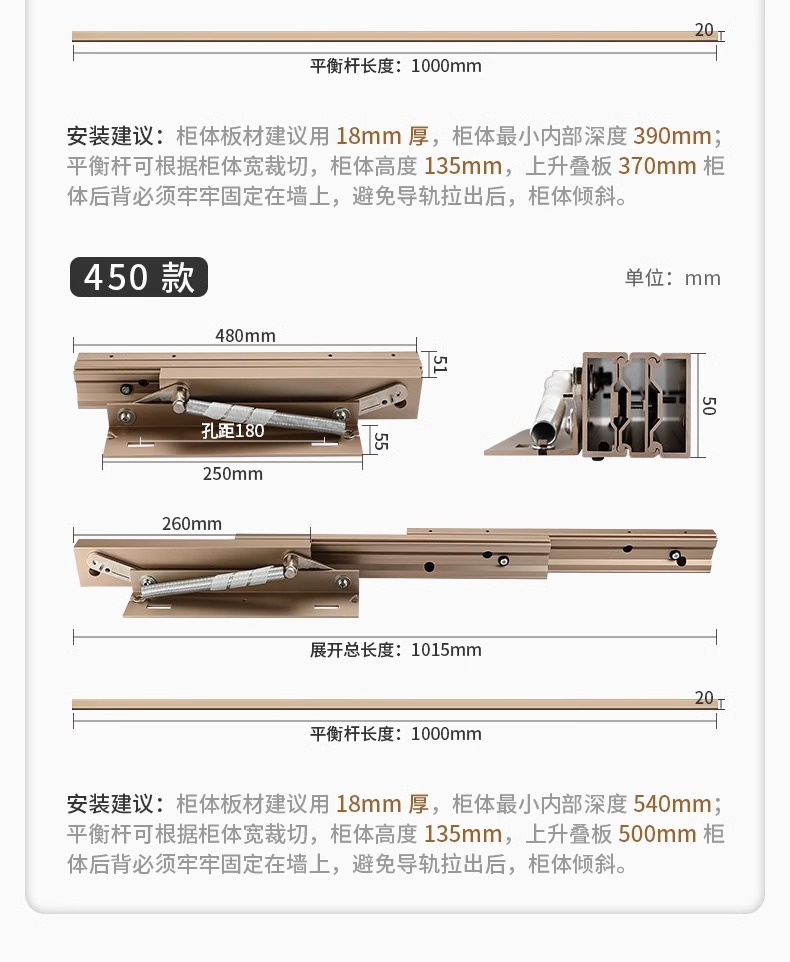 20

平衡杆长度：1000mm

安装建议：柜体板材建议用 18mm 厚，柜体最小内部深度 390mm；平衡杆可根据柜体宽裁切，柜体高度 135mm，上升叠板 370mm 柜体后背必须牢牢固定在墙上，避免导轨拉出后，柜体倾斜。

450 款

单位：mm

480mm

51

孔距180

55

250mm

50

260mm

展开总长度：1015mm

20

平衡杆长度：1000mm

安装建议：柜体板材建议用 18mm 厚，柜体最小内部深度 540mm；平衡杆可根据柜体宽裁切，柜体高度 135mm，上升叠板 500mm 柜体后背必须牢牢固定在墙上，避免导轨拉出后，柜体倾斜。