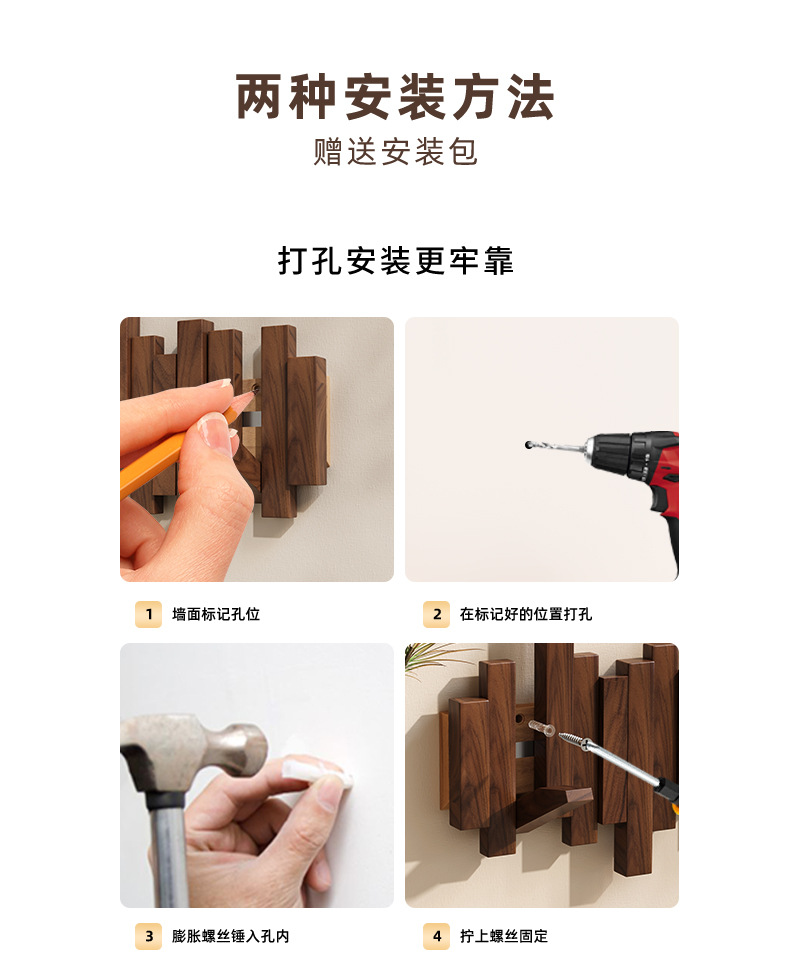 两种安装方法
赠送安装包

打孔安装更牢靠

1 墙面标记孔位

2 在标记好的位置打孔

3 膨胀螺丝锤入孔内

4 拧上螺丝固定