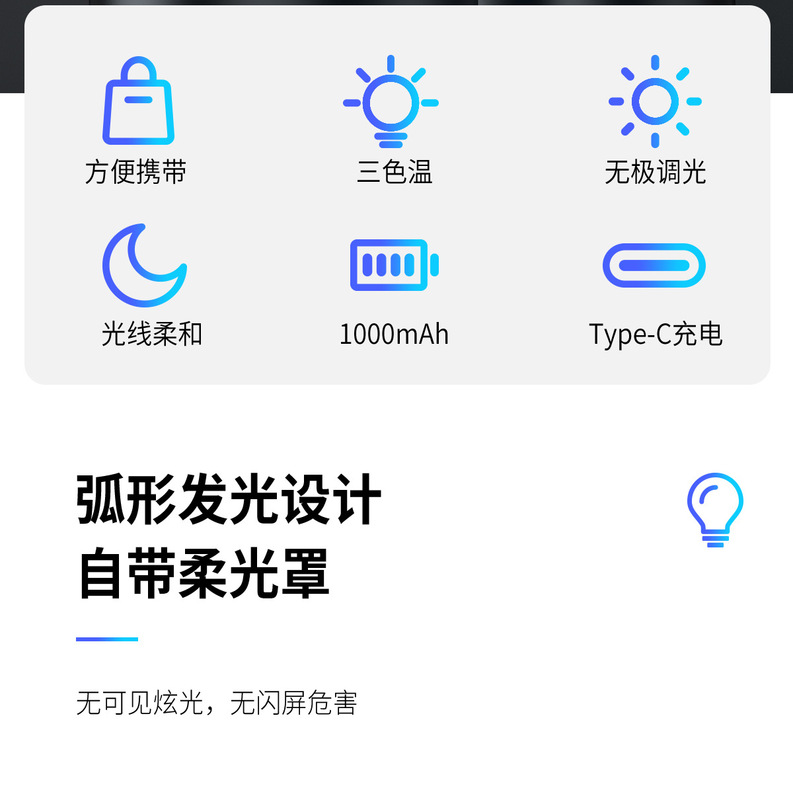 方便携带

三色温

无极调光

光线柔和

1000mAh

Type-C充电

弧形发光设计
自带柔光罩

无可见炫光，无闪屏危害