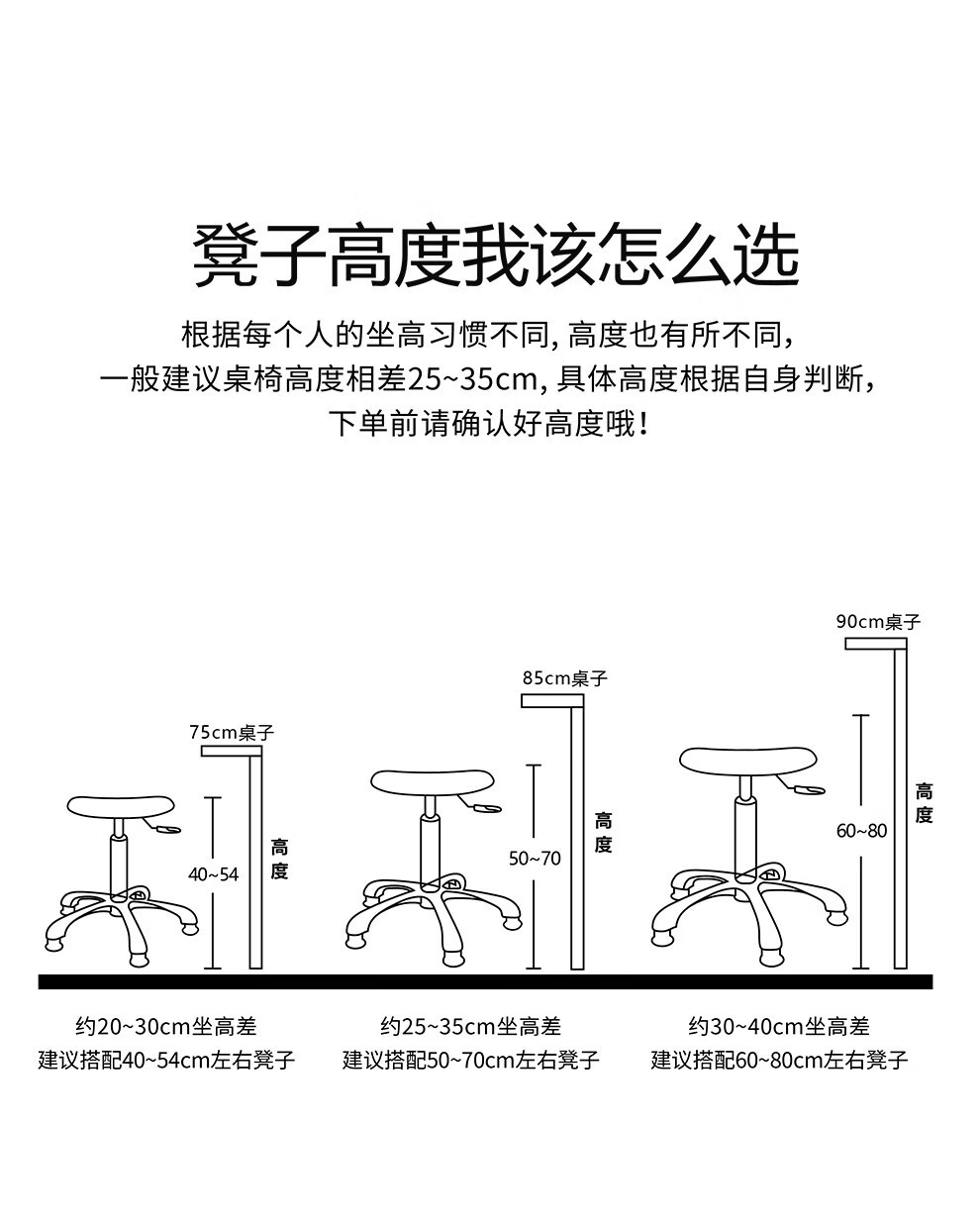 凳子高度我该怎么选

根据每个人的坐高习惯不同, 高度也有所不同, 一般建议桌椅高度相差25~35cm, 具体高度根据自身判断, 下单前请确认好高度哦!

75cm桌子

40~54

高度

85cm桌子

50~70

高度

90cm桌子

60~80

高度

约20~30cm坐高差
建议搭配40~54cm左右凳子

约25~35cm坐高差
建议搭配50~70cm左右凳子

约30~40cm坐高差
建议搭配60~80cm左右凳子